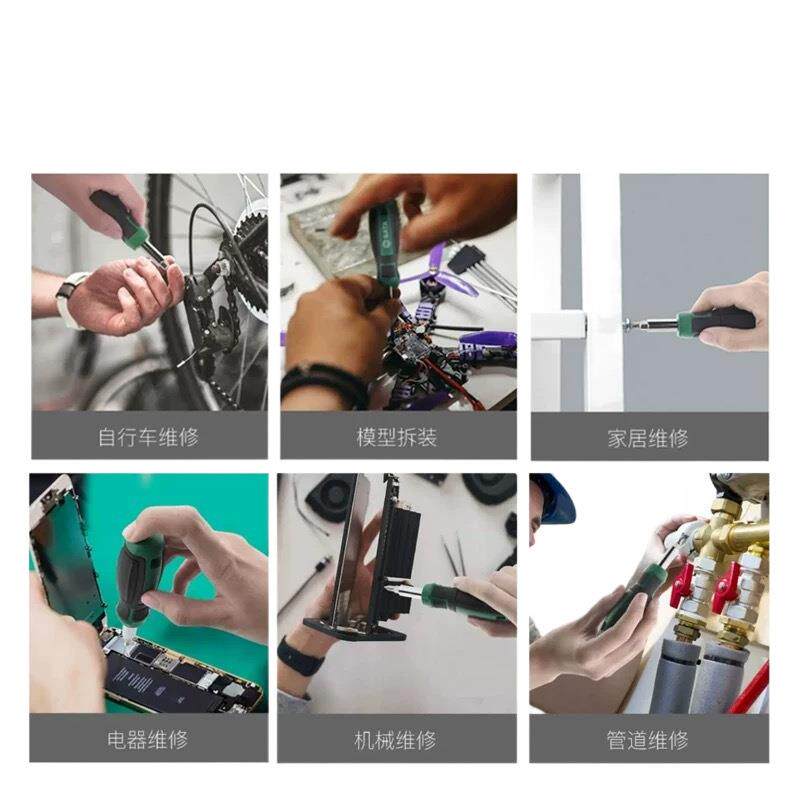 自行车维修

模型拆装

家居维修

电器维修

机械维修

管道维修