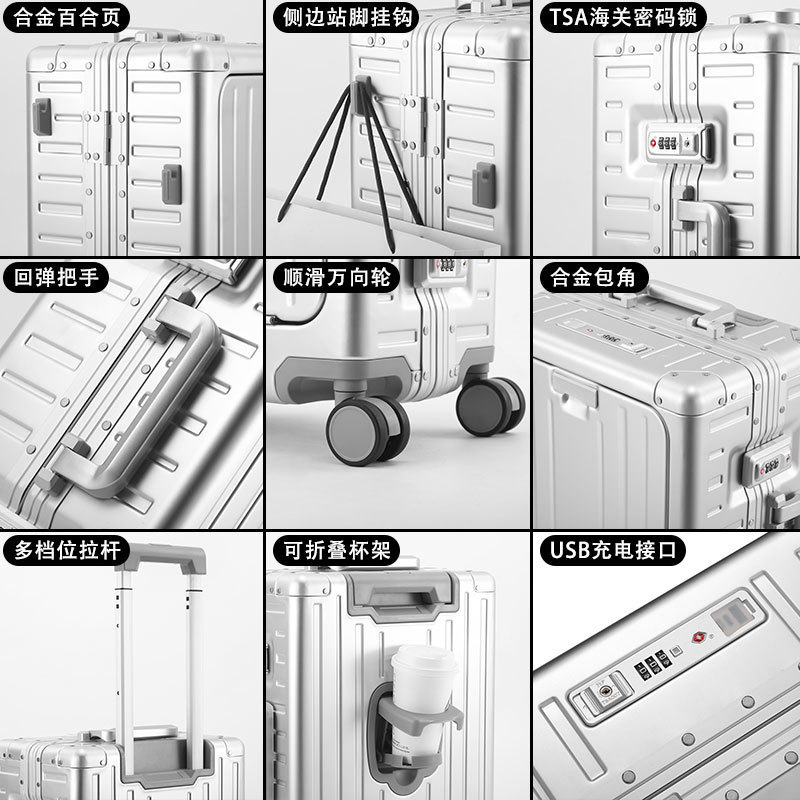 合金百合页

侧边站脚挂钩

TSA海关密码锁

回弹把手

顺滑万向轮

合金包角

多档位拉杆

可折叠杯架

USB充电接口