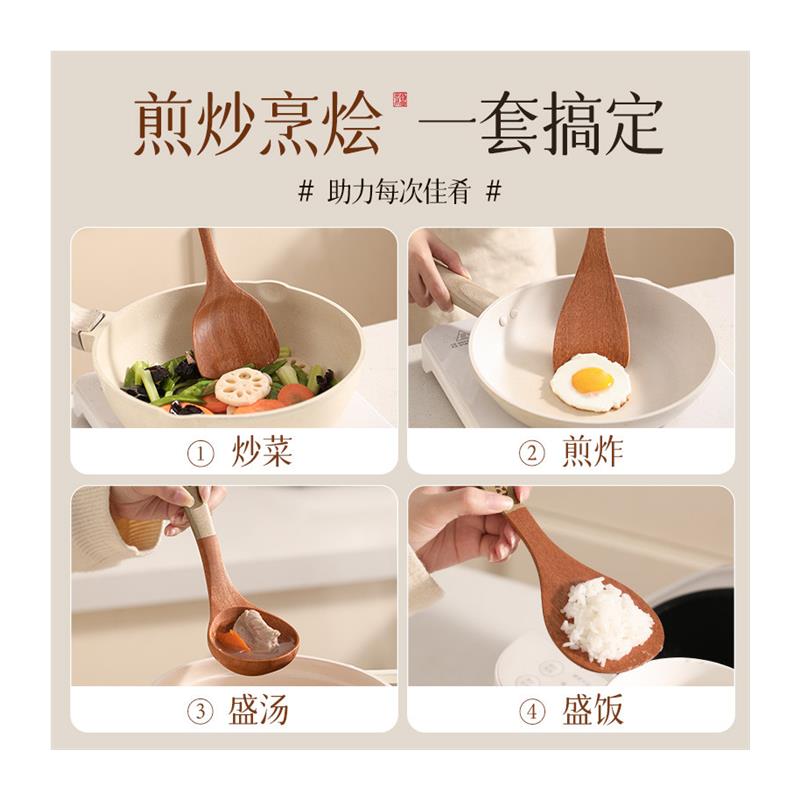 煎炒烹烩 一套搞定

# 助力每次佳肴 #

① 炒菜

② 煎炸

③ 盛汤

④ 盛饭