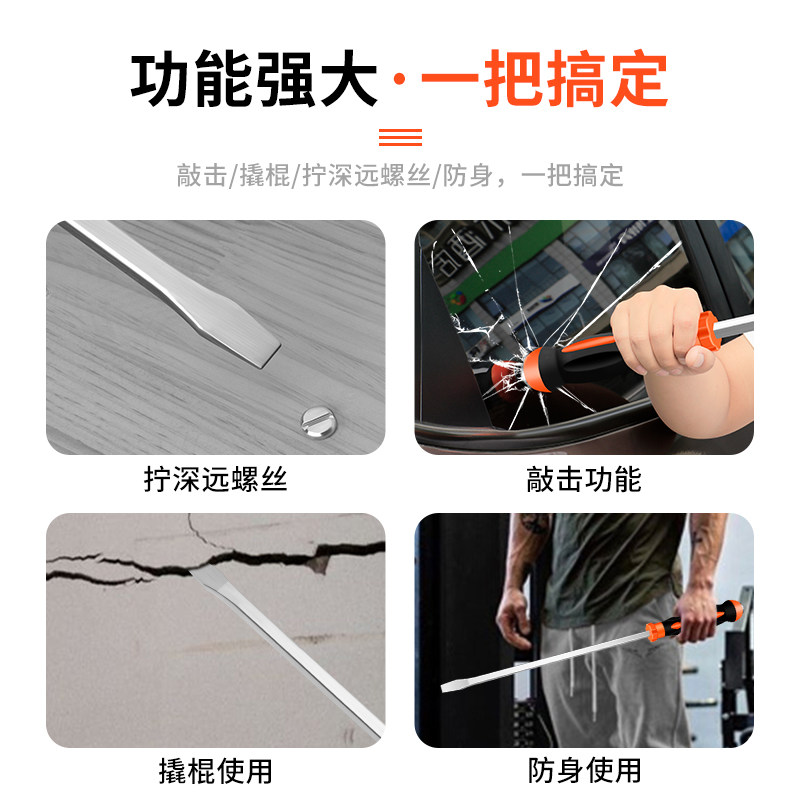 功能强大·一把搞定

敲击/撬棍/拧深远螺丝/防身，一把搞定

拧深远螺丝

敲击功能

撬棍使用

防身使用