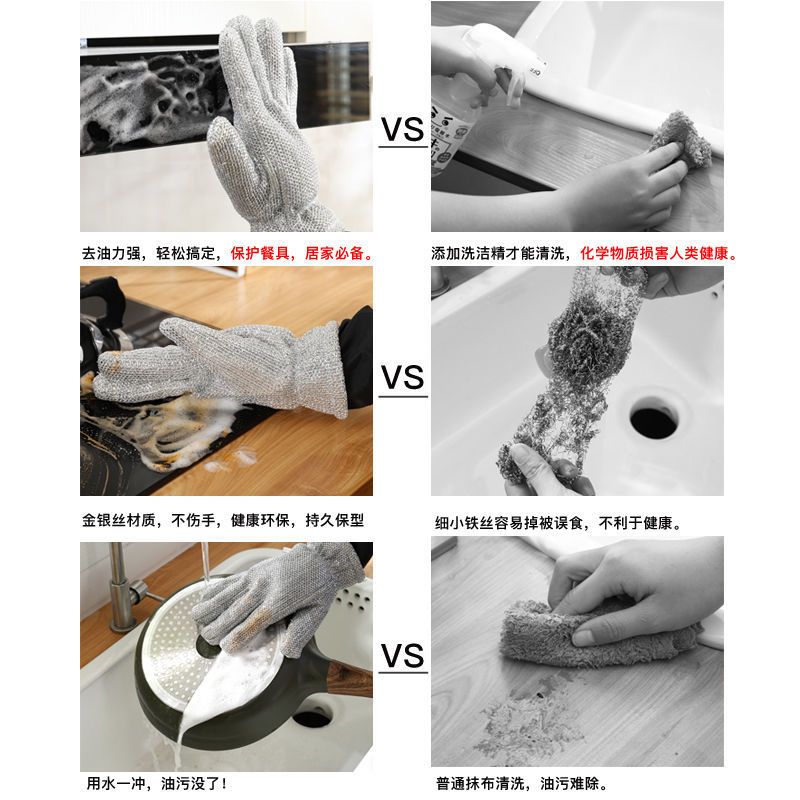 VS

去油力强，轻松搞定，保护餐具，居家必备。

添加洗洁精才能清洗，化学物质损害人类健康。

VS

金银丝材质，不伤手，健康环保，持久保型

细小铁丝容易掉被误食，不利于健康。

VS

用水一冲，油污没了！

普通抹布清洗，油污难除。