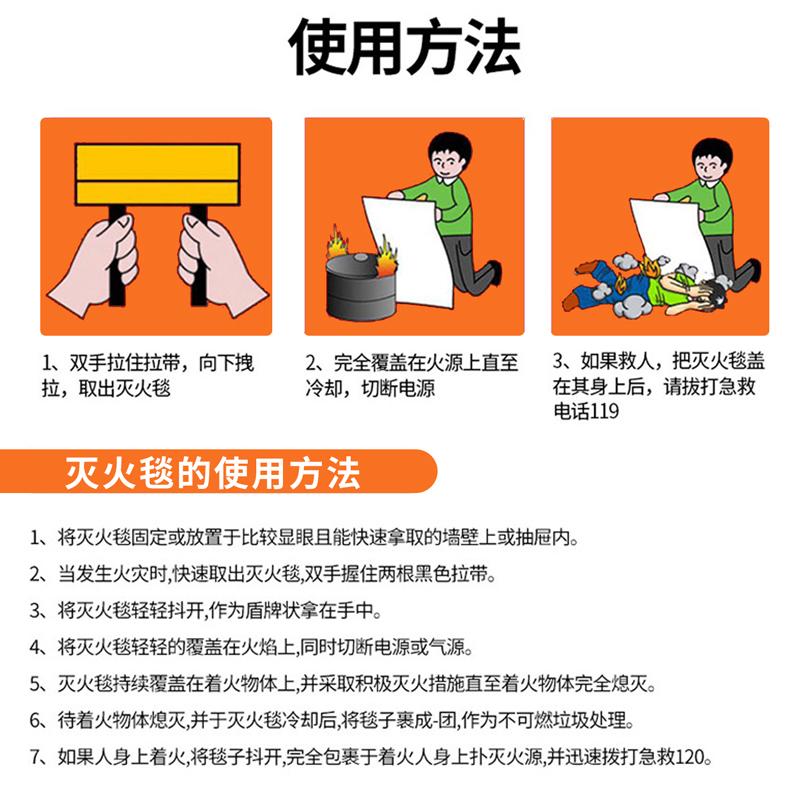 使用方法

1、双手拉住拉带，向下拽拉，取出灭火毯

2、完全覆盖在火源上直至冷却，切断电源

3、如果救人，把灭火毯盖在其身上后，请拔打急救电话119

灭火毯的使用方法

1、将灭火毯固定或放置于比较显眼且能快速拿取的墙壁上或抽屉内。

2、当发生火灾时,快速取出灭火毯,双手握住两根黑色拉带。

3、将灭火毯轻轻抖开,作为盾牌状拿在手中。

4、将灭火毯轻轻的覆盖在火焰上,同时切断电源或气源。

5、灭火毯持续覆盖在着火物体上,并采取积极灭火措施直至着火物体完全熄灭。

6、待着火物体熄灭,并于灭火毯冷却后,将毯子裹成-团,作为不可燃垃圾处理。

7、如果人身上着火,将毯子抖开,完全包裹于着火人身上扑灭火源,并迅速拨打急救120。