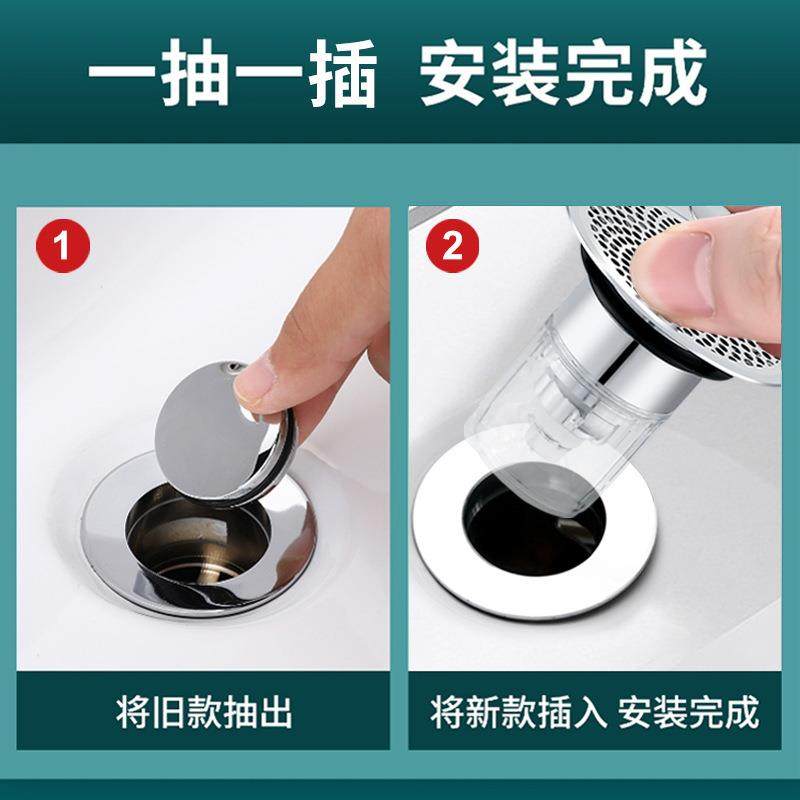 一抽一插 安装完成

1

将旧款抽出

2

将新款插入 安装完成