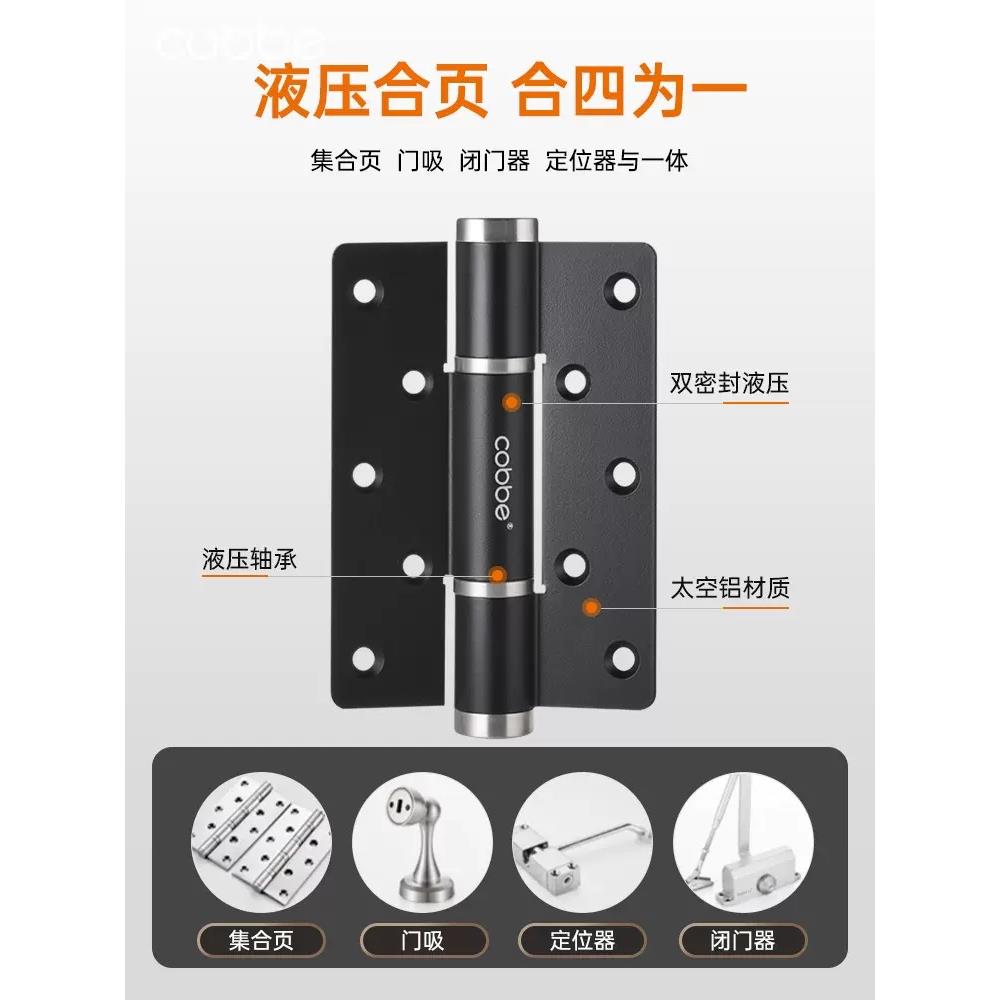 cobbe

液压合页 合四为一

集合页 门吸 闭门器 定位器与一体

双密封液压

cobbe®

液压轴承

太空铝材质

集合页

门吸

定位器

闭门器