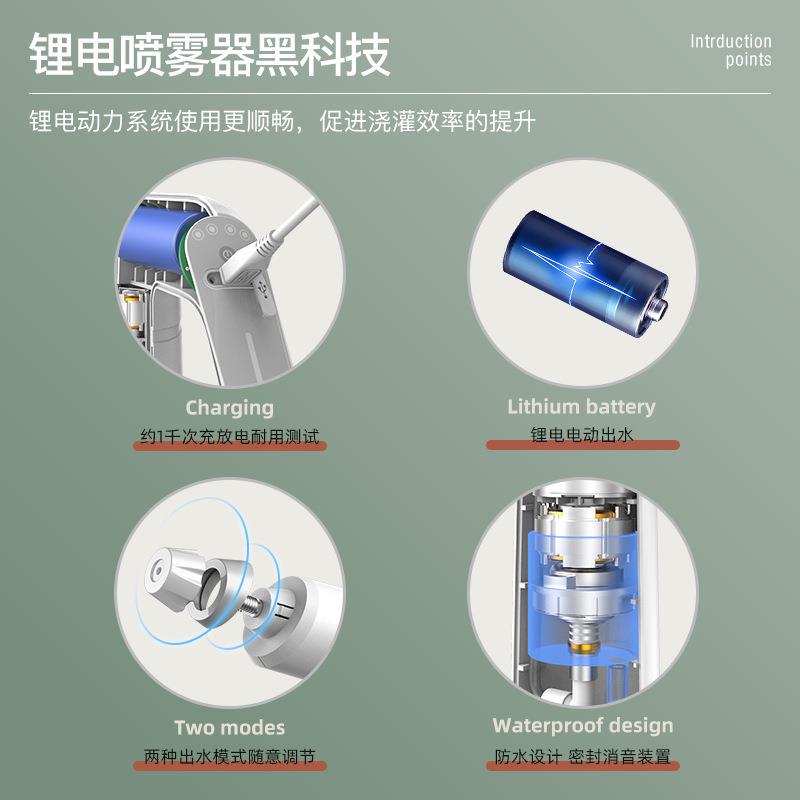 锂电喷雾器黑科技

Intrduction points

锂电动力系统使用更顺畅，促进浇灌效率的提升

Charging
约1千次充放电耐用测试

Lithium battery
锂电电动出水

Two modes
两种出水模式随意调节

Waterproof design
防水设计 密封消音装置