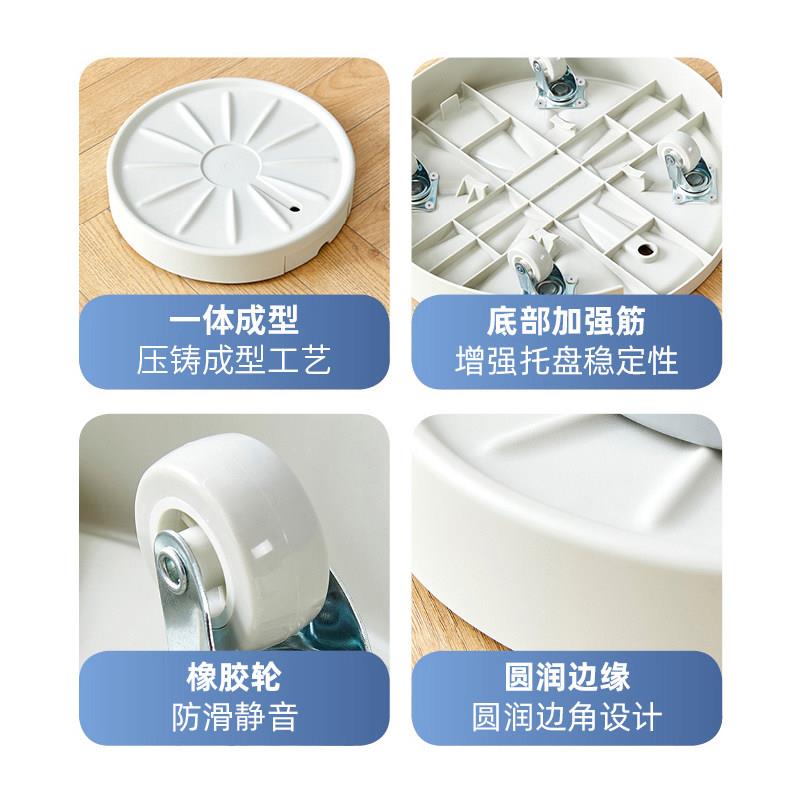 一体成型
压铸成型工艺

底部加强筋
增强托盘稳定性

橡胶轮
防滑静音

圆润边缘
圆润边角设计