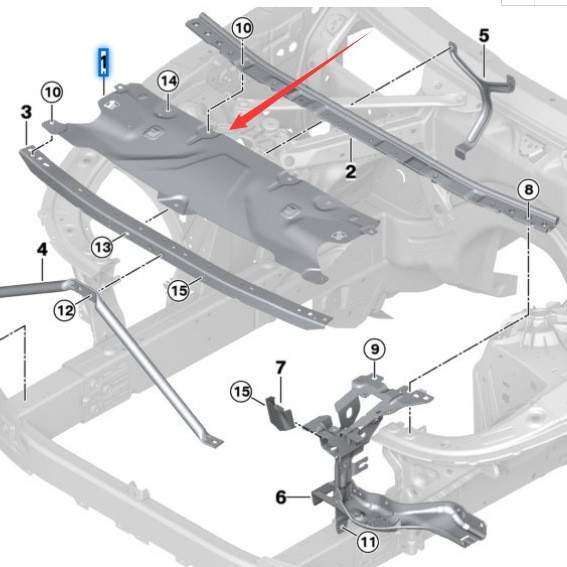 10
5
1
14
10
3
2
8
13
4
15
12
9
7
15
6
11