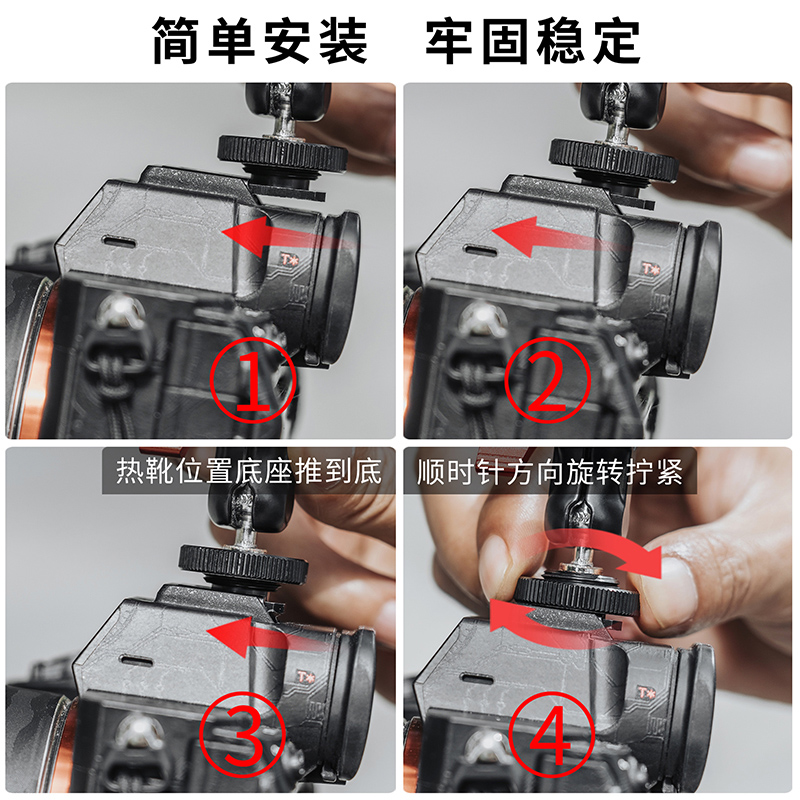 简单安装　牢固稳定

T*
①

T*
②

热靴位置底座推到底
T*
③

顺时针方向旋转拧紧
T*
④