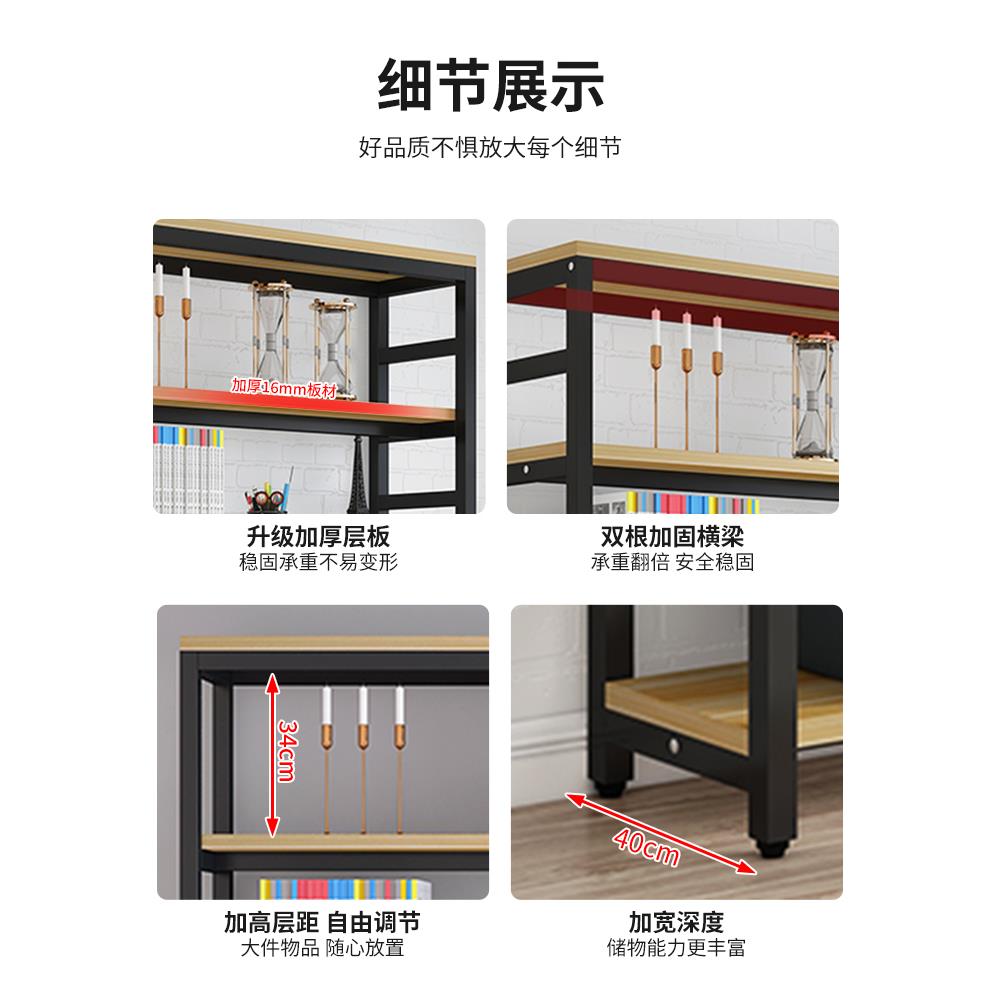 细节展示

好品质不惧放大每个细节

加厚16mm板材

升级加厚层板
稳固承重不易变形

双根加固横梁
承重翻倍 安全稳固

34cm

加高层距 自由调节
大件物品 随心放置

40cm

加宽深度
储物能力更丰富