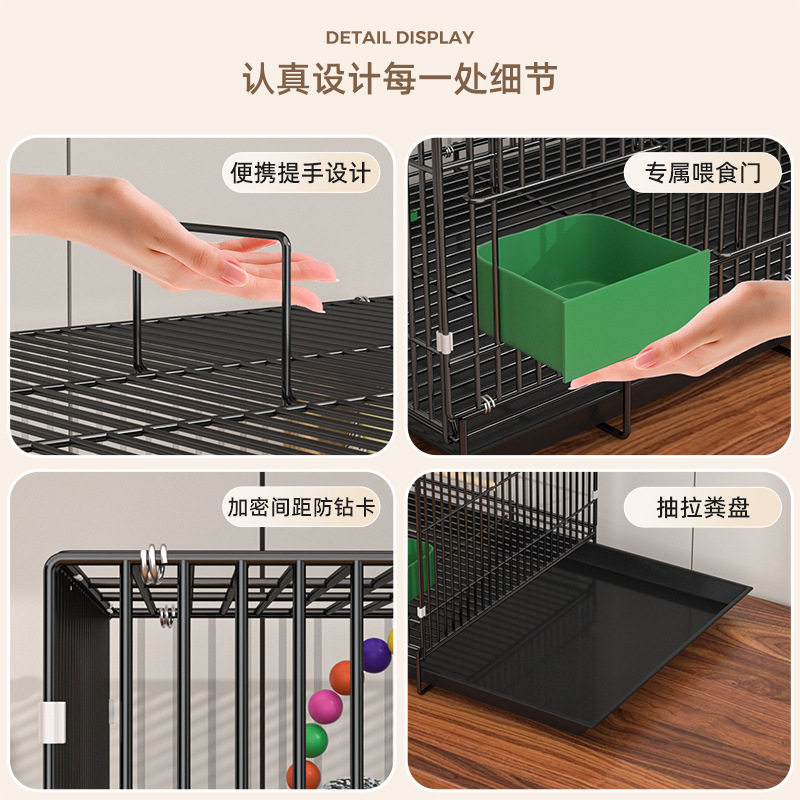 DETAIL DISPLAY

认真设计每一处细节

便携提手设计

专属喂食门

加密间距防钻卡

抽拉粪盘