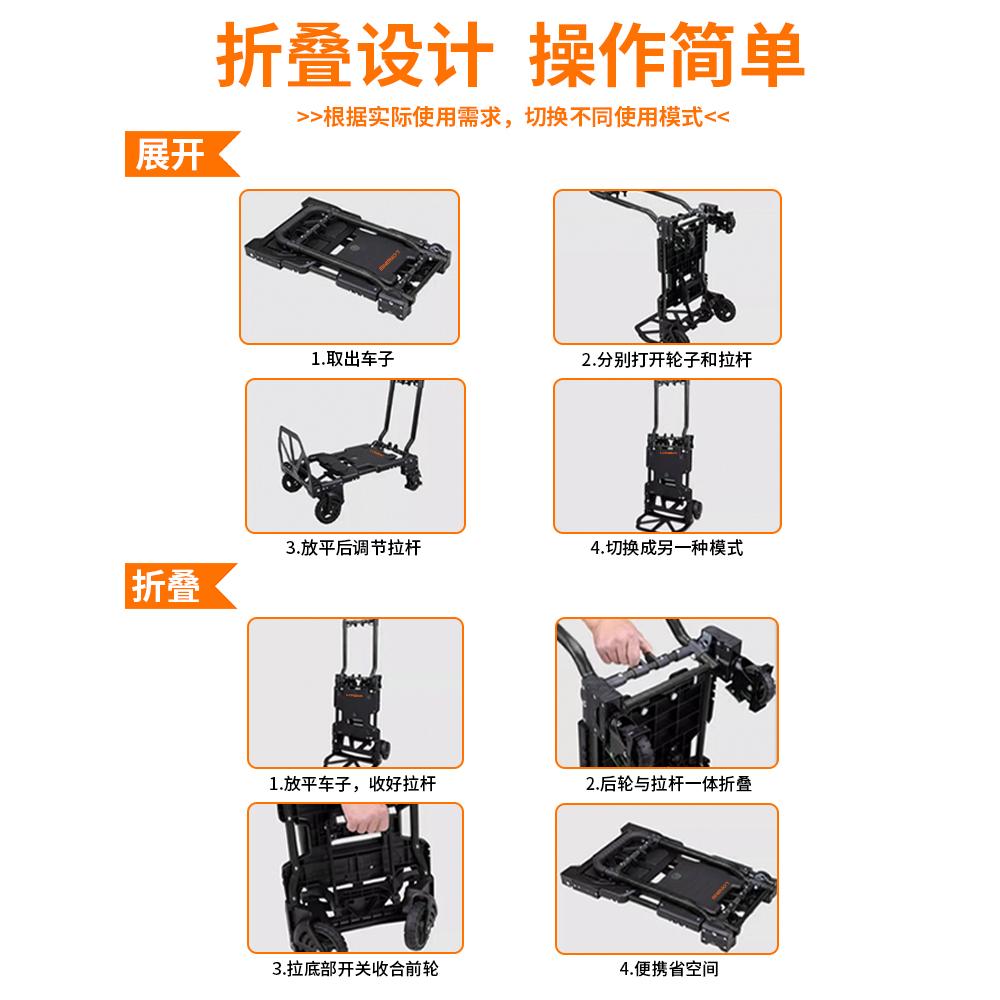 折叠设计 操作简单

>>根据实际使用需求，切换不同使用模式<<

展开

1.取出车子

2.分别打开轮子和拉杆

3.放平后调节拉杆

4.切换成另一种模式

折叠

1.放平车子，收好拉杆

2.后轮与拉杆一体折叠

3.拉底部开关收合前轮

4.便携省空间