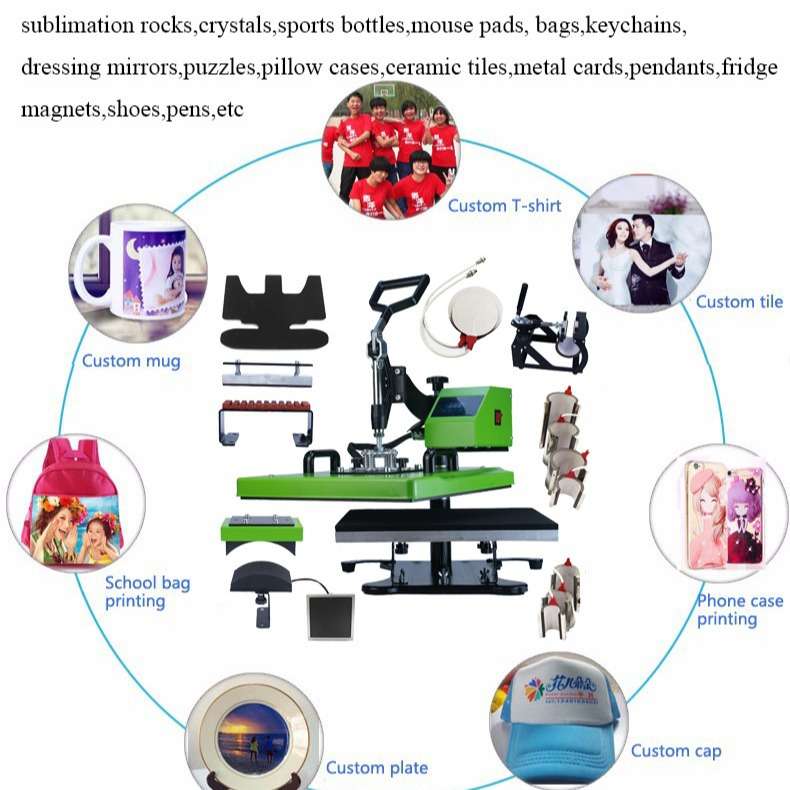 sublimation rocks,crystals,sports bottles,mouse pads, bags,keychains, dressing mirrors,puzzles,pillow cases,ceramic tiles,metal cards,pendants,fridge magnets,shoes,pens,etc

Custom T-shirt

Custom tile

Custom mug

School bag printing

Phone case printing

Custom plate

Custom cap