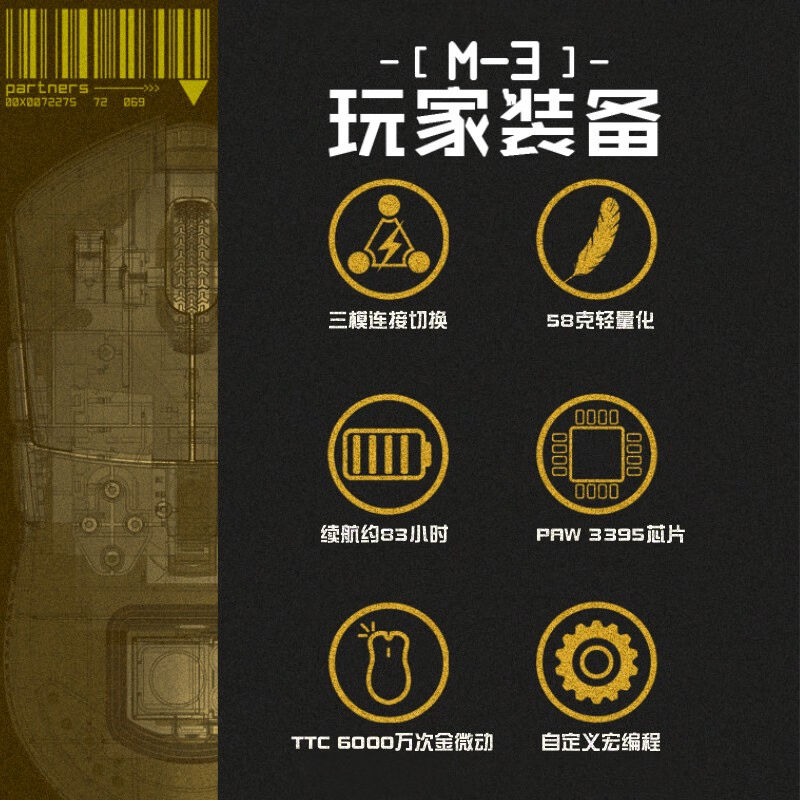 partners
00X0072275 72 069

-[ M-3 ]-
玩家装备

三模连接切换

58克轻量化

续航约83小时

PAW 3395芯片

TTC 6000万次金微动

自定义宏编程