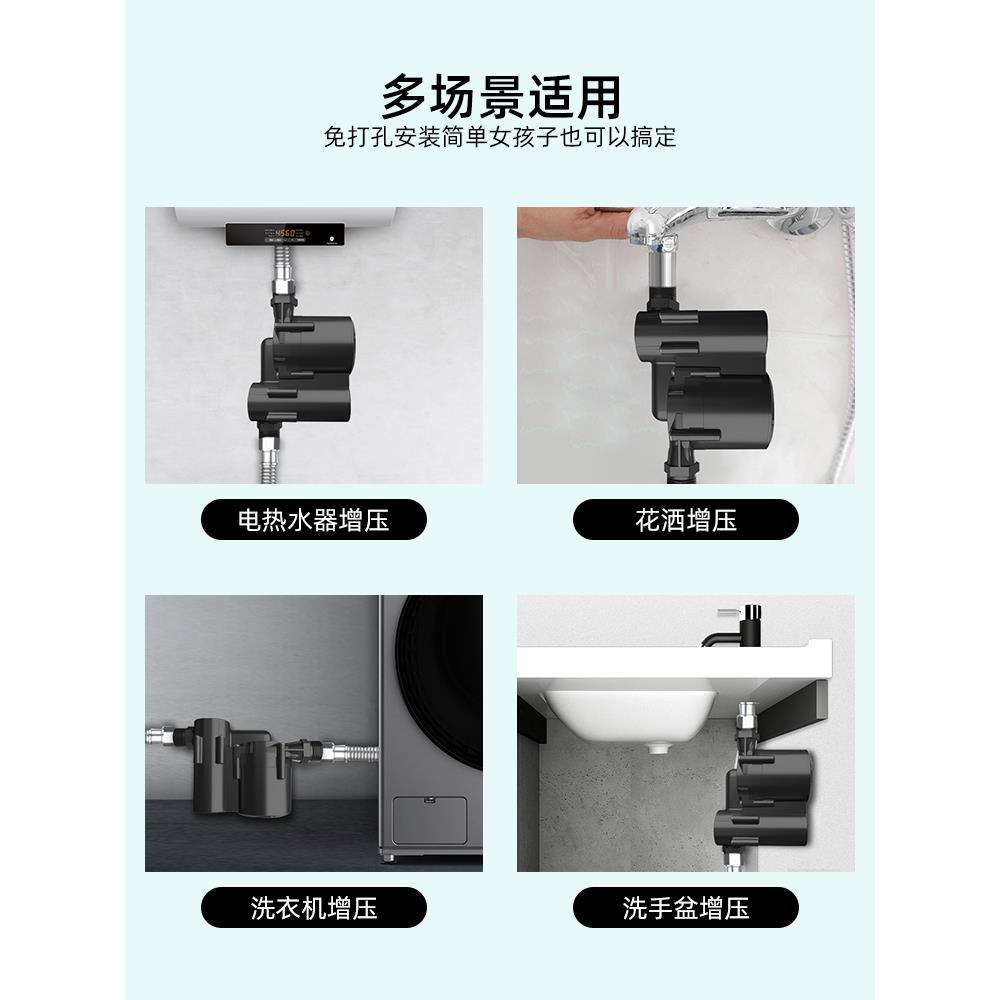 多场景适用
免打孔安装简单女孩子也可以搞定

电热水器增压

花洒增压

洗衣机增压

洗手盆增压