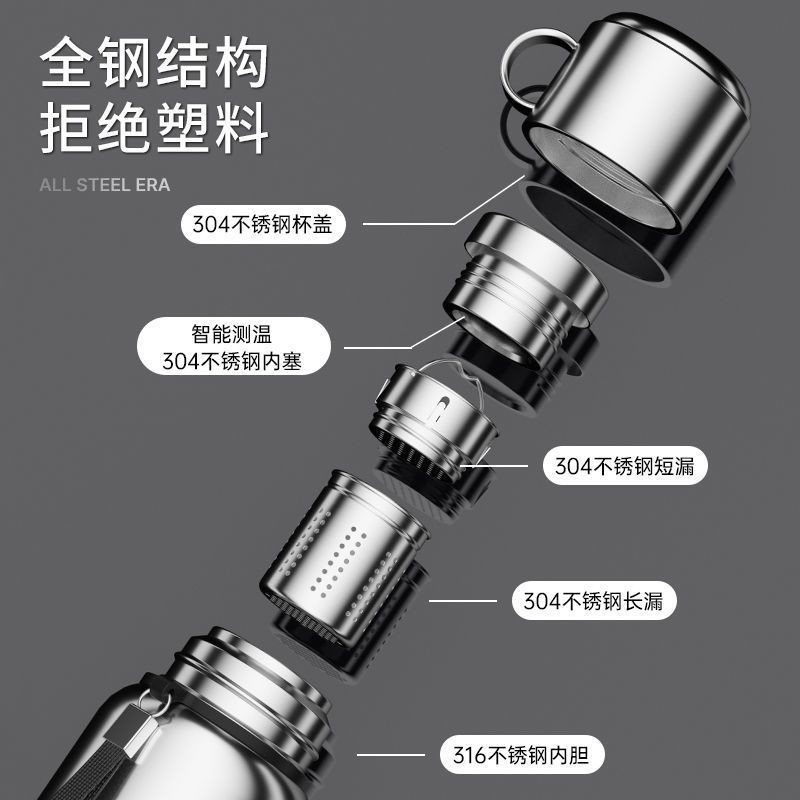 全钢结构
拒绝塑料

ALL STEEL ERA

304不锈钢杯盖

智能测温
304不锈钢内塞

304不锈钢短漏

304不锈钢长漏

316不锈钢内胆