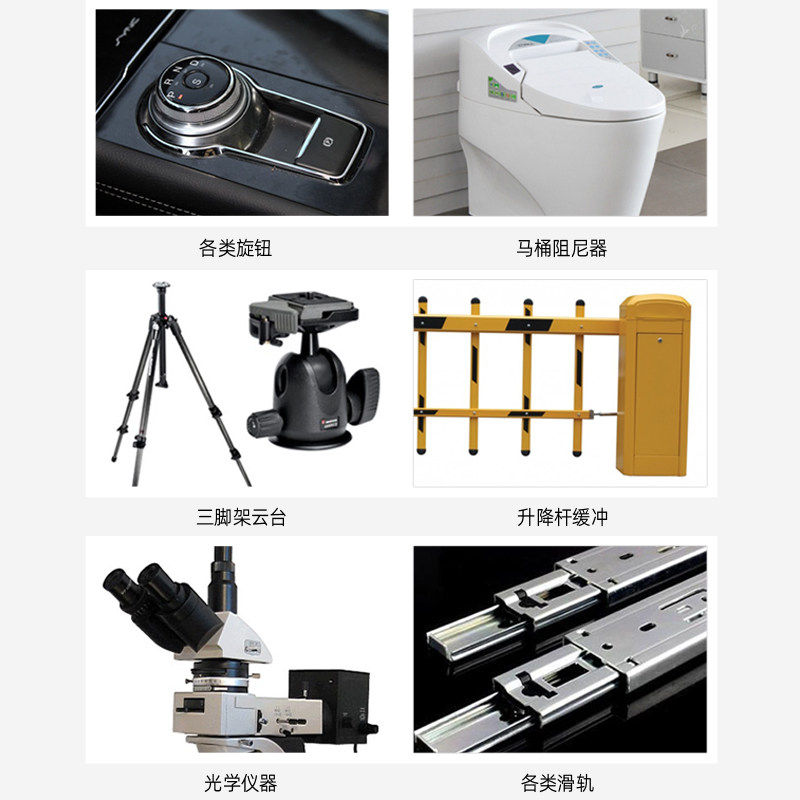 P R N D S

各类旋钮

马桶阻尼器

三脚架云台

升降杆缓冲

光学仪器

各类滑轨