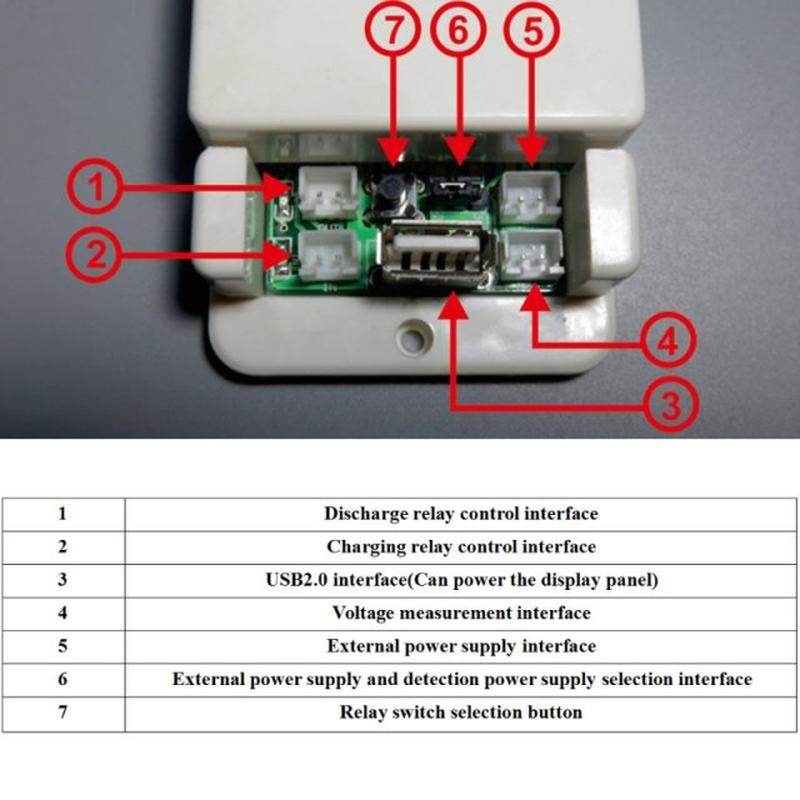 7 6 5
1
2
4
3

| 1 | Discharge relay control interface |
|---|---|
| 2 | Charging relay control interface |
| 3 | USB2.0 interface(Can power the display panel) |
| 4 | Voltage measurement interface |
| 5 | External power supply interface |
| 6 | External power supply and detection power supply selection interface |
| 7 | Relay switch selection button |