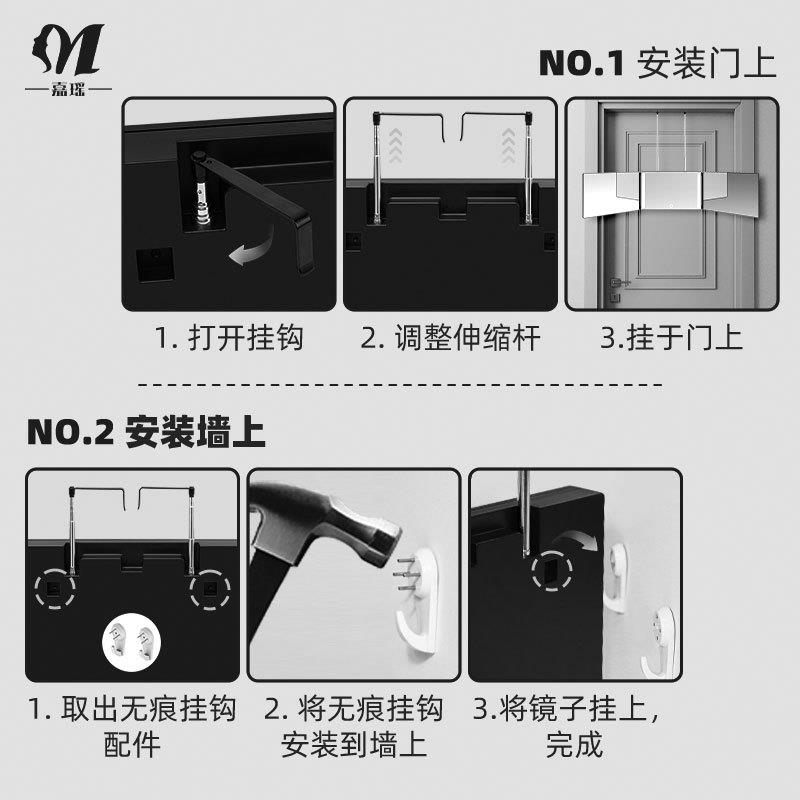 M
嘉瑶

NO.1 安装门上

1. 打开挂钩

2. 调整伸缩杆

3.挂于门上

NO.2 安装墙上

1. 取出无痕挂钩配件

2. 将无痕挂钩安装到墙上

3.将镜子挂上，完成