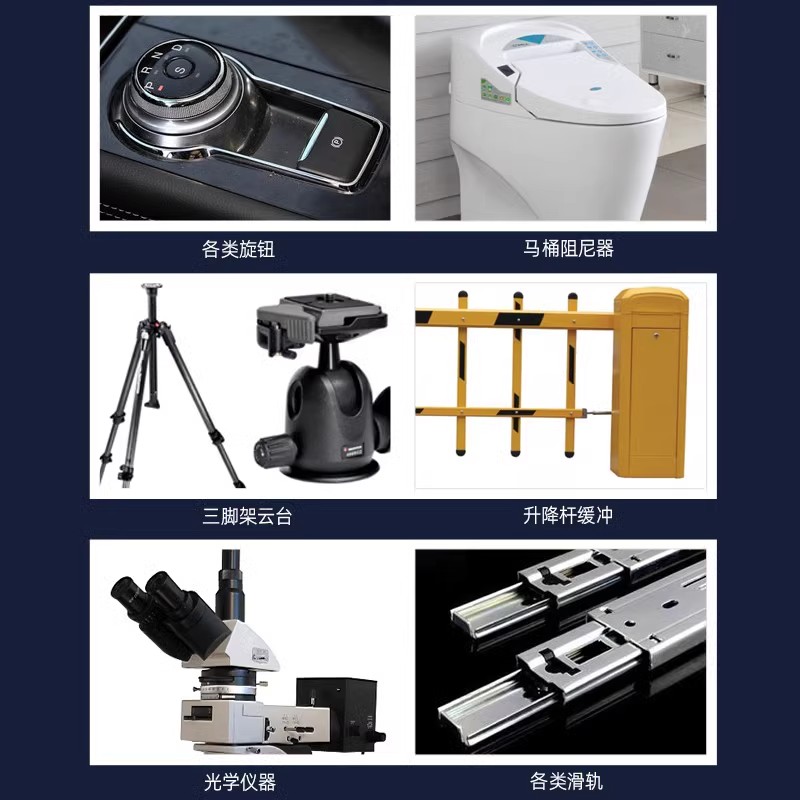 P
R
N
D
S

各类旋钮

马桶阻尼器

三脚架云台

升降杆缓冲

光学仪器

各类滑轨