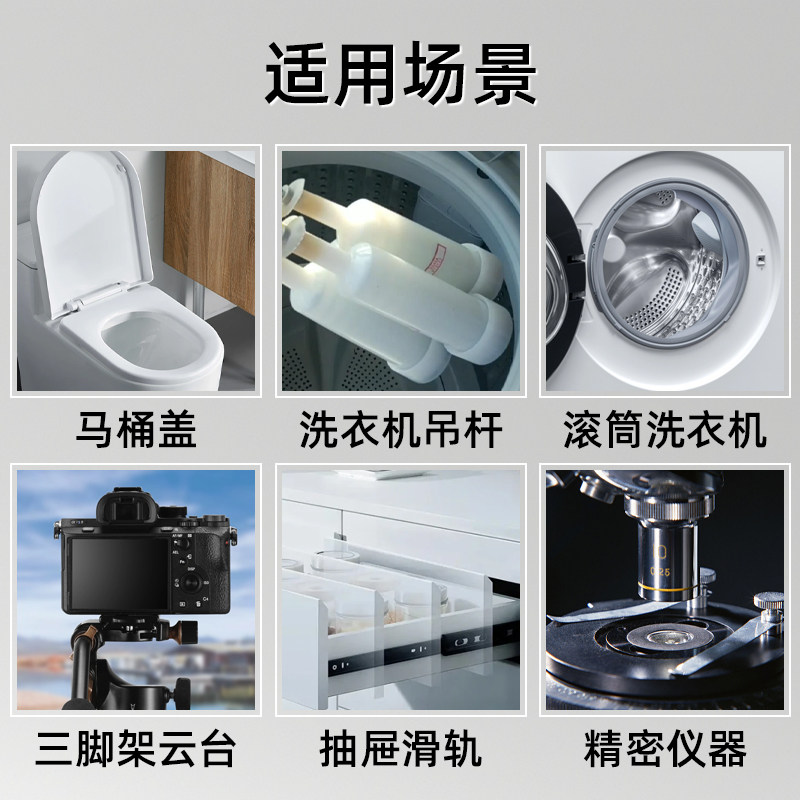 适用场景

马桶盖

洗衣机吊杆

滚筒洗衣机

三脚架云台

抽屉滑轨

精密仪器