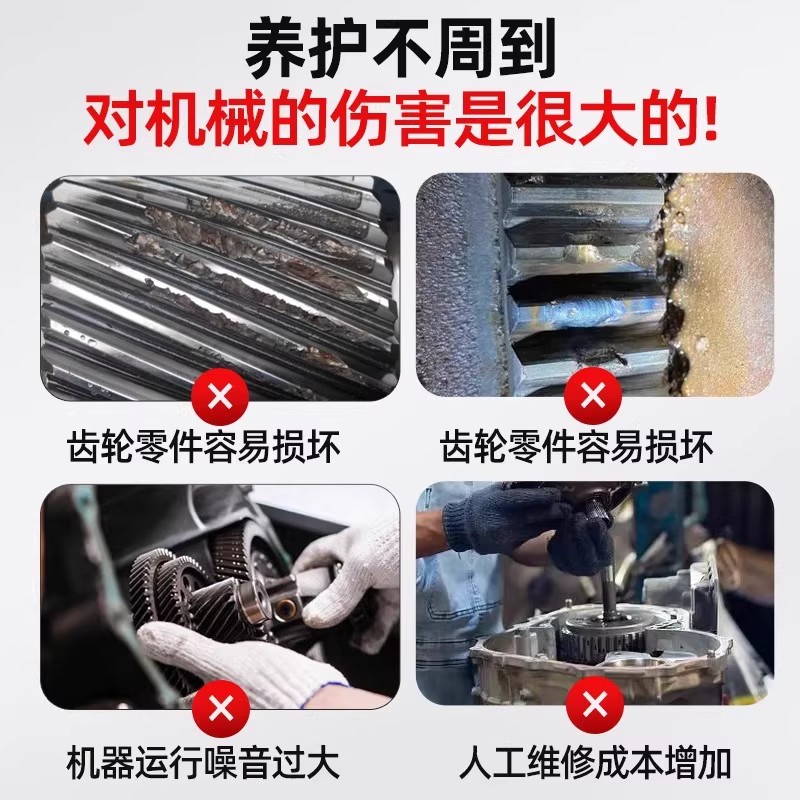 养护不周到
对机械的伤害是很大的!

齿轮零件容易损坏

齿轮零件容易损坏

机器运行噪音过大

人工维修成本增加