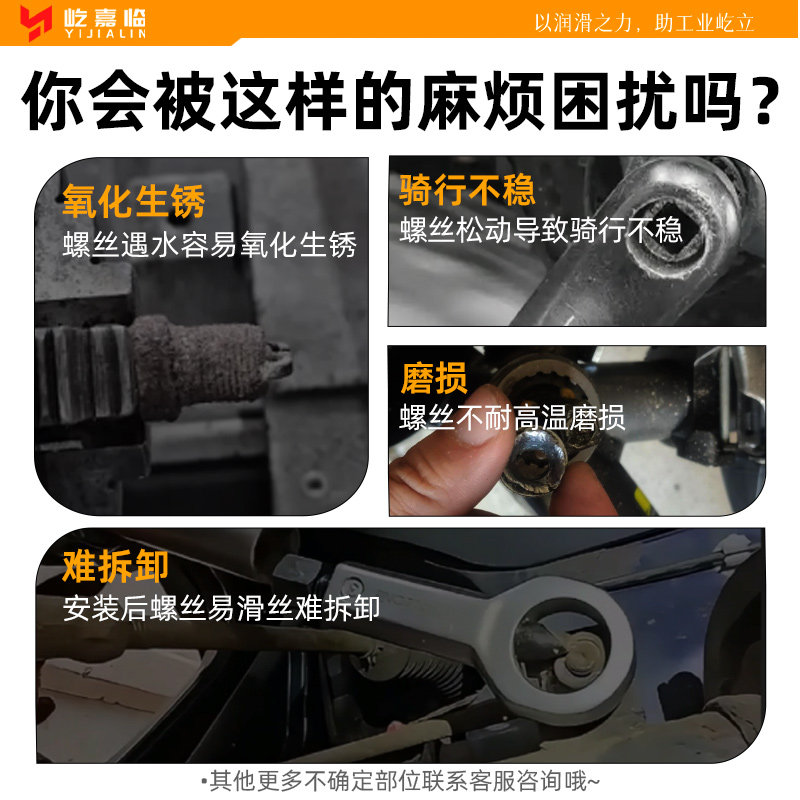 屹嘉临
YIJIALIN

以润滑之力，助工业屹立

你会被这样的麻烦困扰吗？

氧化生锈
螺丝遇水容易氧化生锈

骑行不稳
螺丝松动导致骑行不稳

磨损
螺丝不耐高温磨损

难拆卸
安装后螺丝易滑丝难拆卸

•其他更多不确定部位联系客服咨询哦~