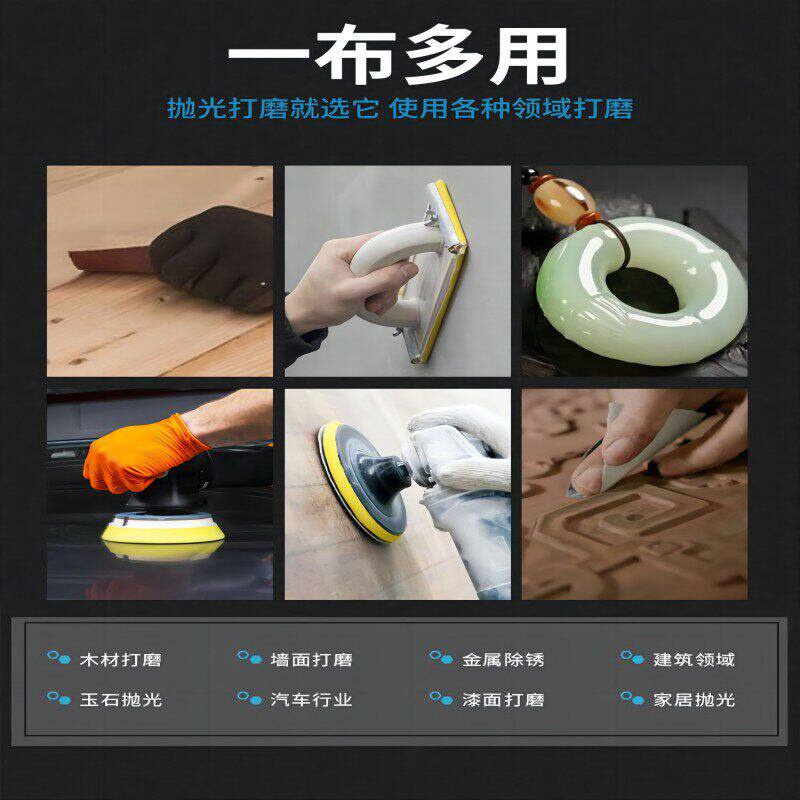 一布多用

抛光打磨就选它 使用各种领域打磨

木材打磨
墙面打磨
金属除锈
建筑领域
玉石抛光
汽车行业
漆面打磨
家居抛光