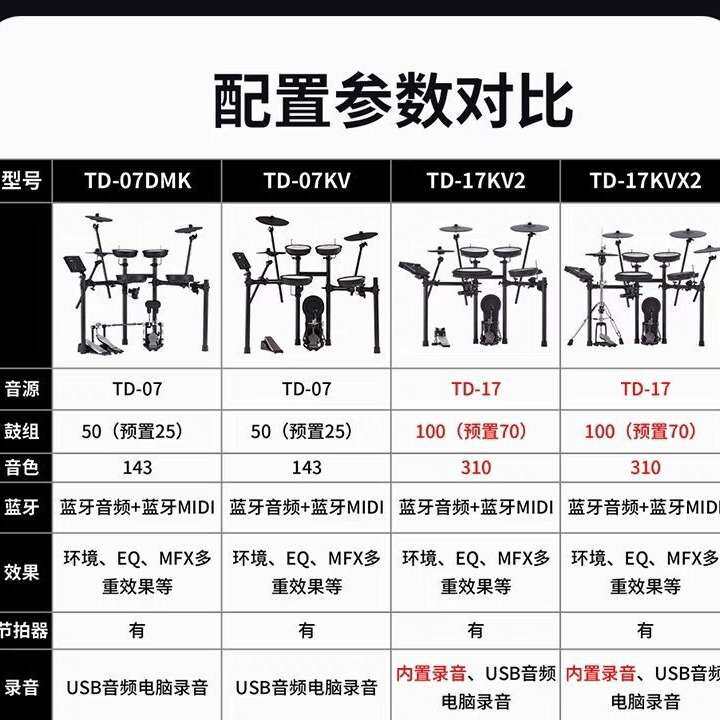 配置参数对比

| 型号 | TD-07DMK | TD-07KV | TD-17KV2 | TD-17KVX2 |
|---|---|---|---|---|
| | | | | |
| 音源 | TD-07 | TD-07 | TD-17 | TD-17 |
| 鼓组 | 50（预置25） | 50（预置25） | 100（预置70） | 100（预置70） |
| 音色 | 143 | 143 | 310 | 310 |
| 蓝牙 | 蓝牙音频+蓝牙MIDI | 蓝牙音频+蓝牙MIDI | 蓝牙音频+蓝牙MIDI | 蓝牙音频+蓝牙MIDI |
| 效果 | 环境、EQ、MFX多重效果等 | 环境、EQ、MFX多重效果等 | 环境、EQ、MFX多重效果等 | 环境、EQ、MFX多重效果等 |
| 节拍器 | 有 | 有 | 有 | 有 |
| 录音 | USB音频电脑录音 | USB音频电脑录音 | 内置录音、USB音频电脑录音 | 内置录音、USB音频电脑录音 |