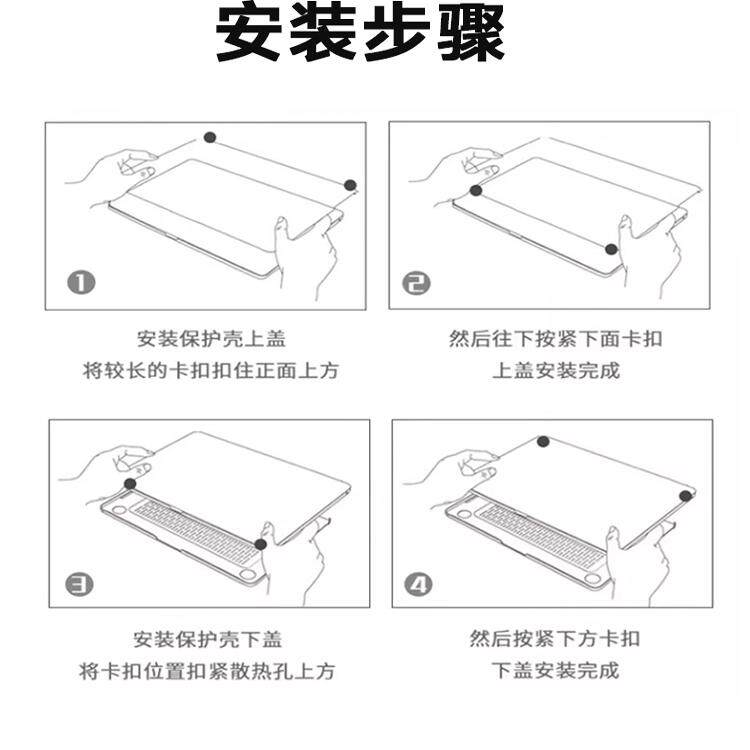 安装步骤

1

安装保护壳上盖
将较长的卡扣扣住正面上方

2

然后往下按紧下面卡扣
上盖安装完成

3

安装保护壳下盖
将卡扣位置扣紧散热孔上方

4

然后按紧下方卡扣
下盖安装完成