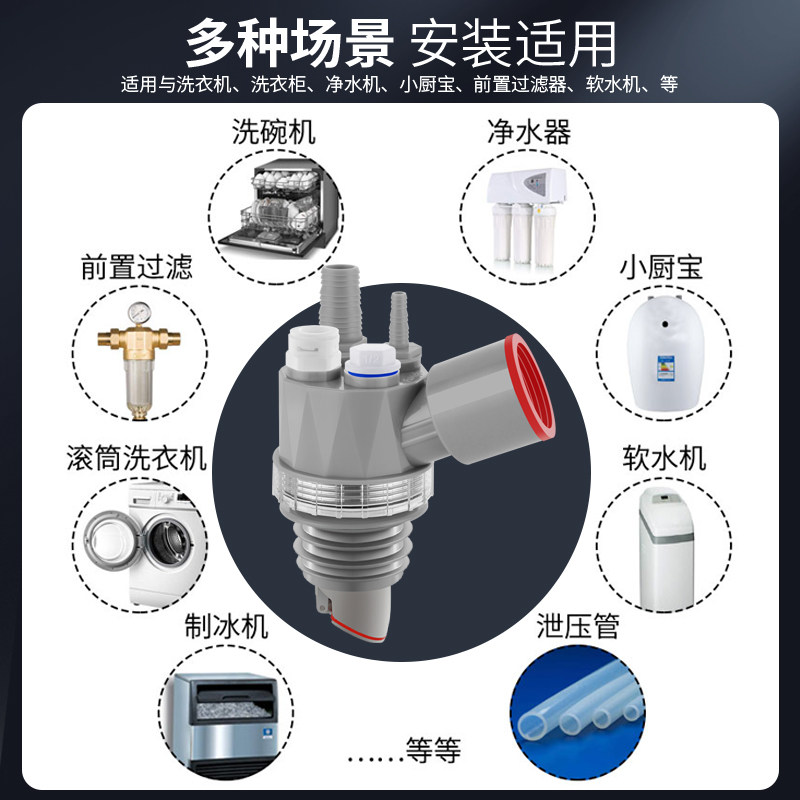 多种场景 安装适用
适用与洗衣机、洗衣柜、净水机、小厨宝、前置过滤器、软水机、等

洗碗机

净水器

前置过滤

小厨宝

滚筒洗衣机

软水机

制冰机

泄压管

……等等