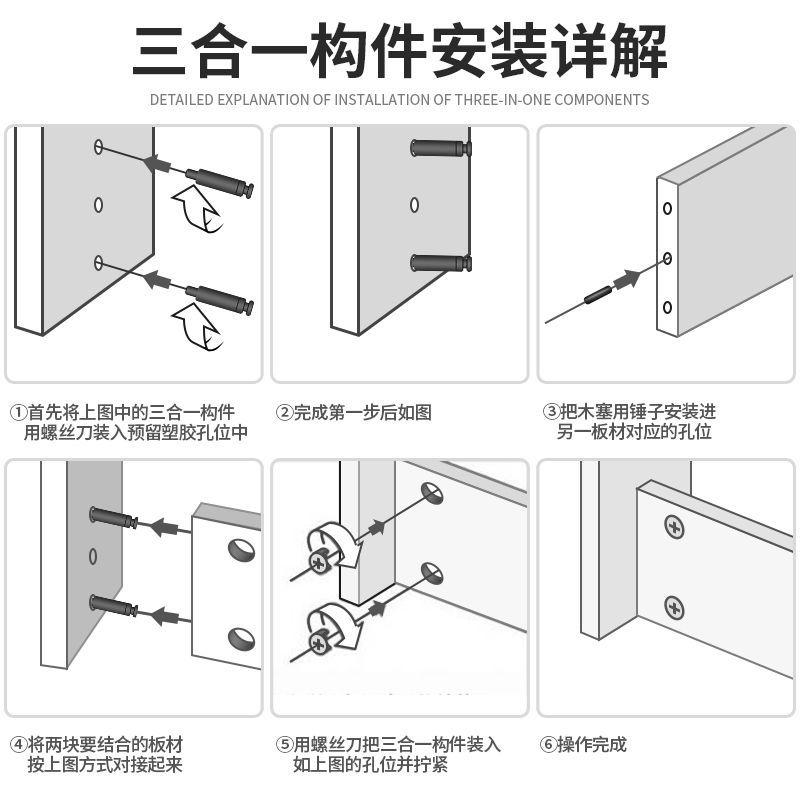 三合一构件安装详解

DETAILED EXPLANATION OF INSTALLATION OF THREE-IN-ONE COMPONENTS

①首先将上图中的三合一构件用螺丝刀装入预留塑胶孔位中

②完成第一步后如图

③把木塞用锤子安装进另一板材对应的孔位

④将两块要结合的板材按上图方式对接起来

⑤用螺丝刀把三合一构件装入如上图的孔位并拧紧

⑥操作完成