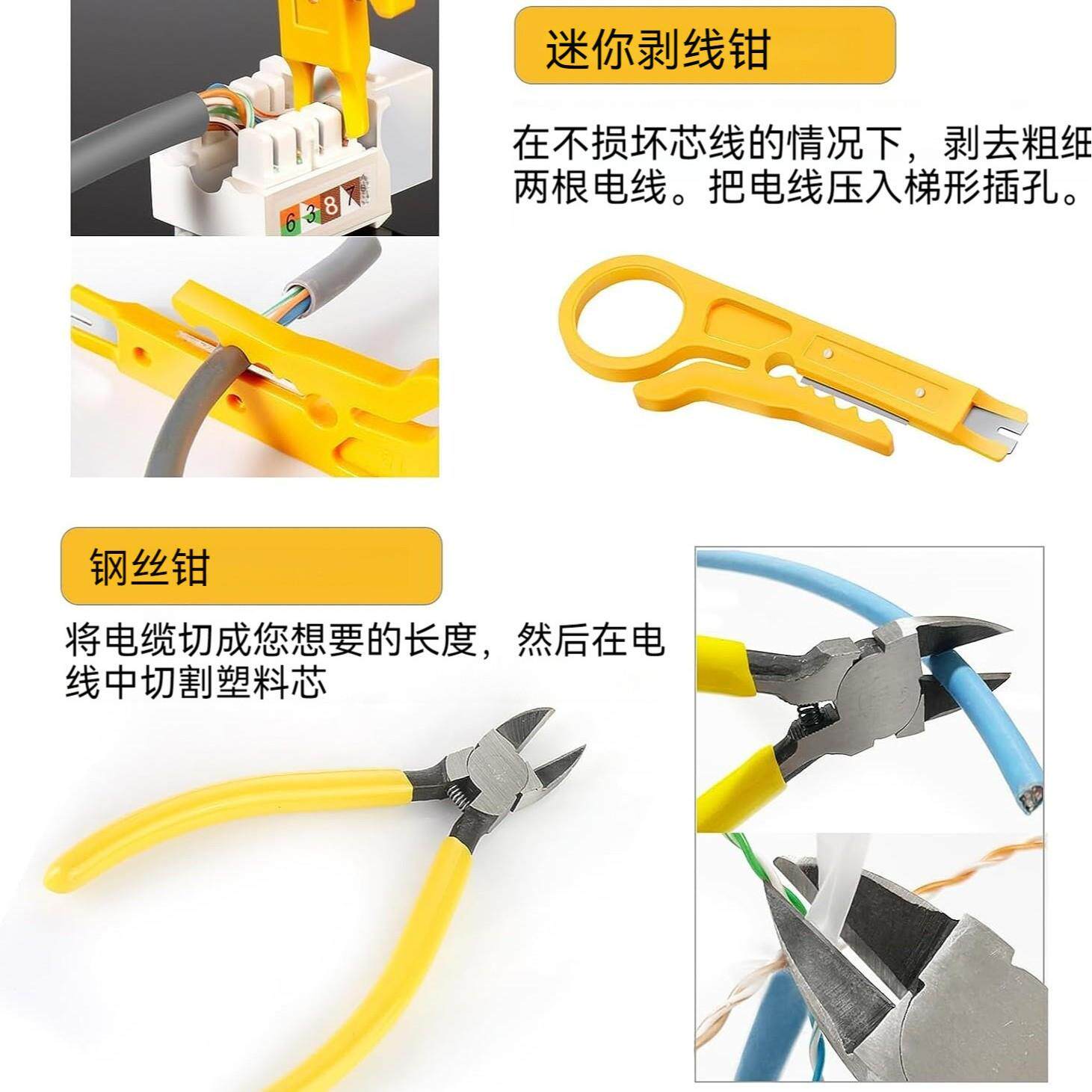 6 3 8 7

迷你剥线钳

在不损坏芯线的情况下，剥去粗细两根电线。把电线压入梯形插孔。

钢丝钳

将电缆切成您想要的长度，然后在电线中切割塑料芯