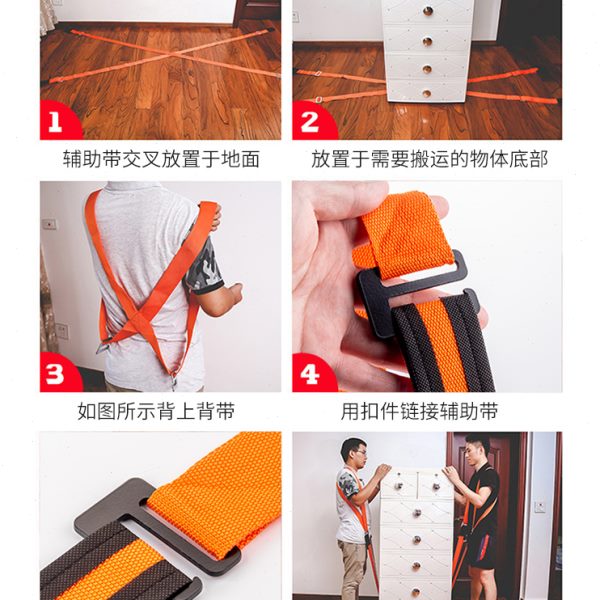 1

辅助带交叉放置于地面

2

放置于需要搬运的物体底部

3

如图所示背上背带

4

用扣件链接辅助带