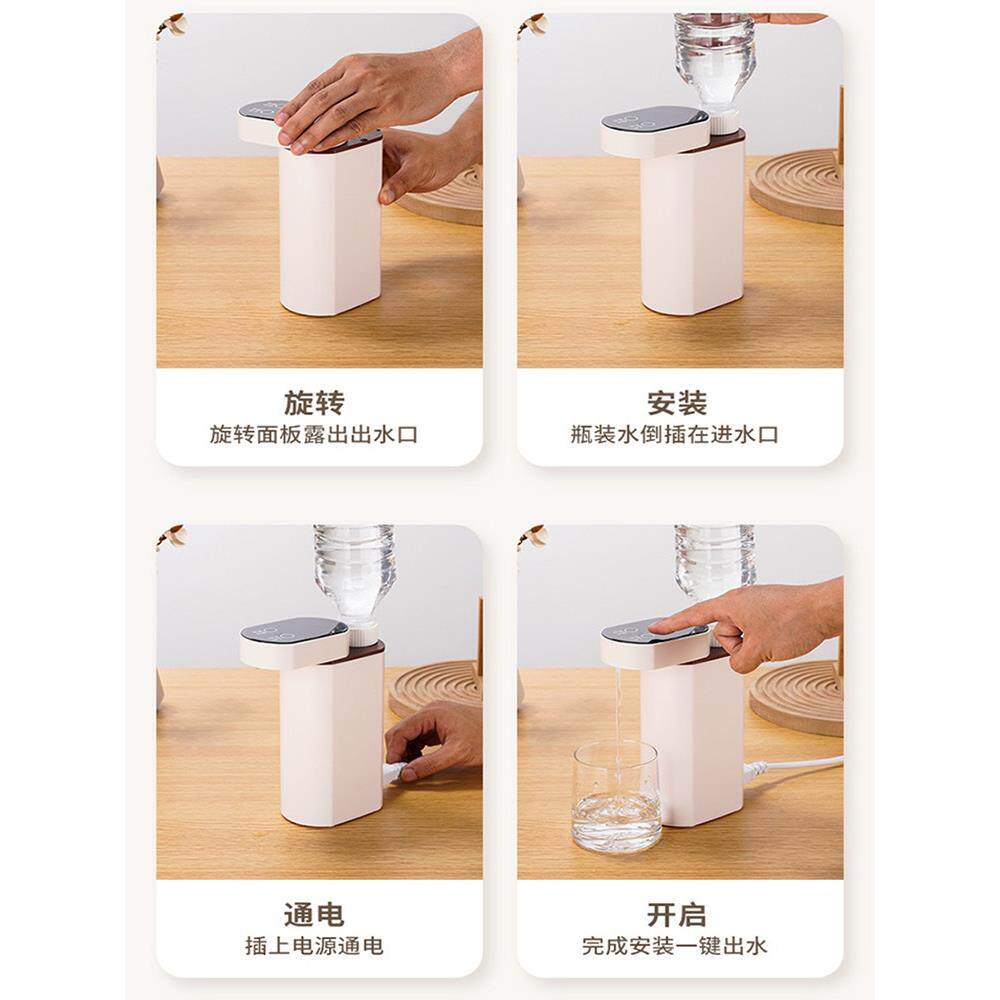 旋转
旋转面板露出出水口

安装
瓶装水倒插在进水口

通电
插上电源通电

开启
完成安装一键出水