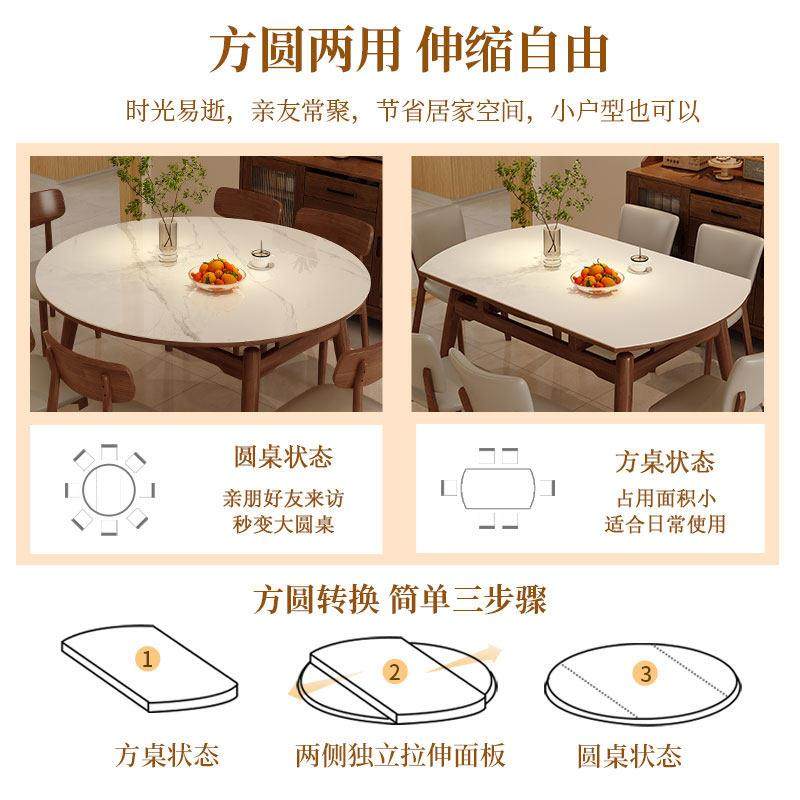 方圆两用 伸缩自由

时光易逝，亲友常聚，节省居家空间，小户型也可以

圆桌状态

亲朋好友来访
秒变大圆桌

方桌状态

占用面积小
适合日常使用

方圆转换 简单三步骤

1

2

3

方桌状态

两侧独立拉伸面板

圆桌状态