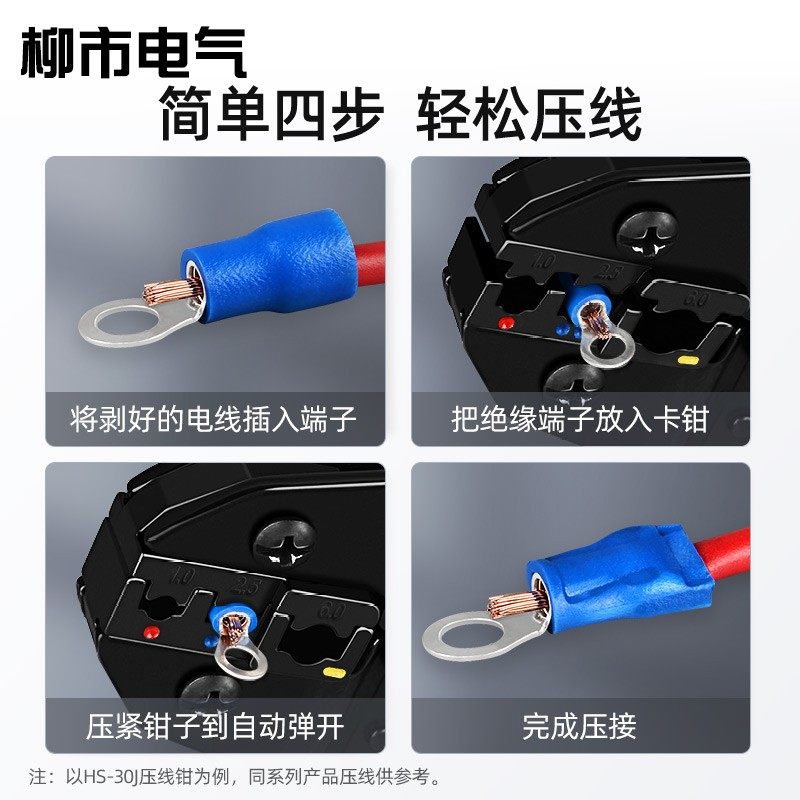 柳市电气
简单四步 轻松压线

1.0 2.5 6.0

将剥好的电线插入端子

把绝缘端子放入卡钳

1.0 2.5 6.0

压紧钳子到自动弹开

完成压接

注：以HS-30J压线钳为例，同系列产品压线供参考。