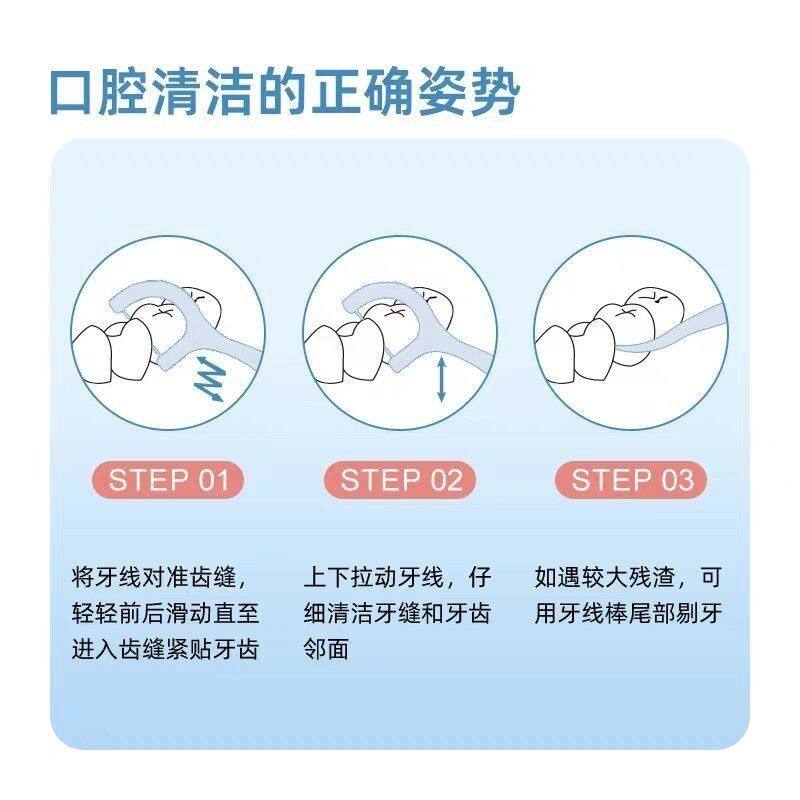 口腔清洁的正确姿势

STEP 01

将牙线对准齿缝，轻轻前后滑动直至进入齿缝紧贴牙齿

STEP 02

上下拉动牙线，仔细清洁牙缝和牙齿邻面

STEP 03

如遇较大残渣，可用牙线棒尾部剔牙