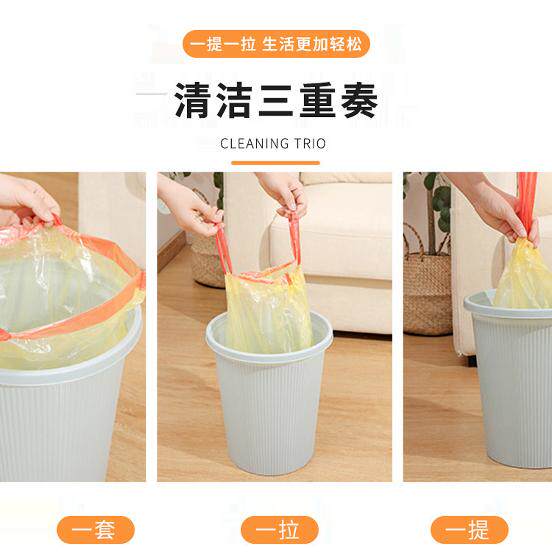 一提一拉 生活更加轻松

清洁三重奏

CLEANING TRIO

一套

一拉

一提