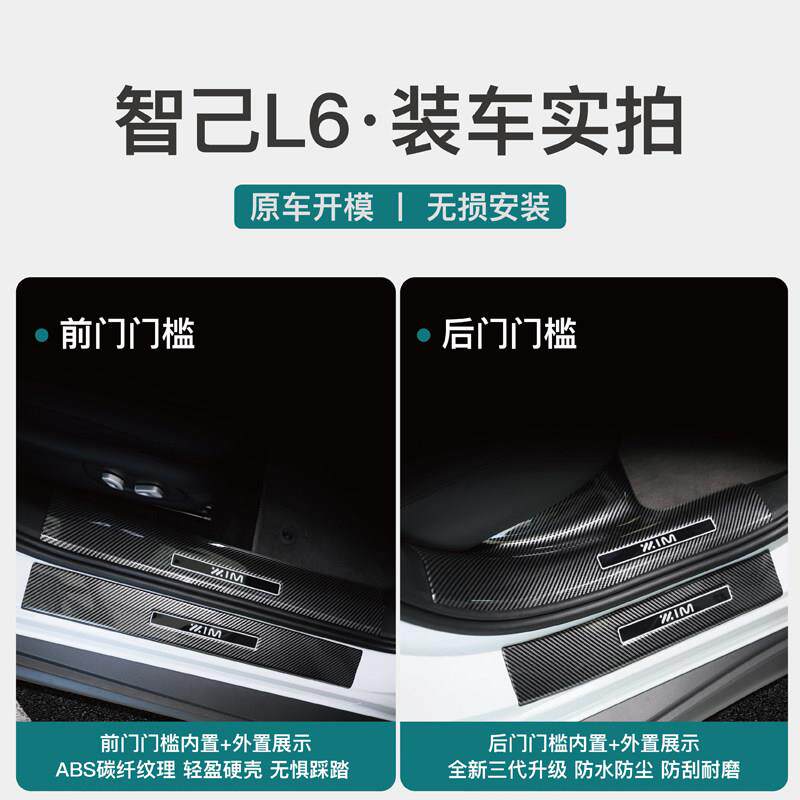 智己L6·装车实拍

原车开模 | 无损安装

前门门槛

IM

IM

前门门槛内置+外置展示
ABS碳纤纹理 轻盈硬壳 无惧踩踏

后门门槛

IM

IM

后门门槛内置+外置展示
全新三代升级 防水防尘 防刮耐磨