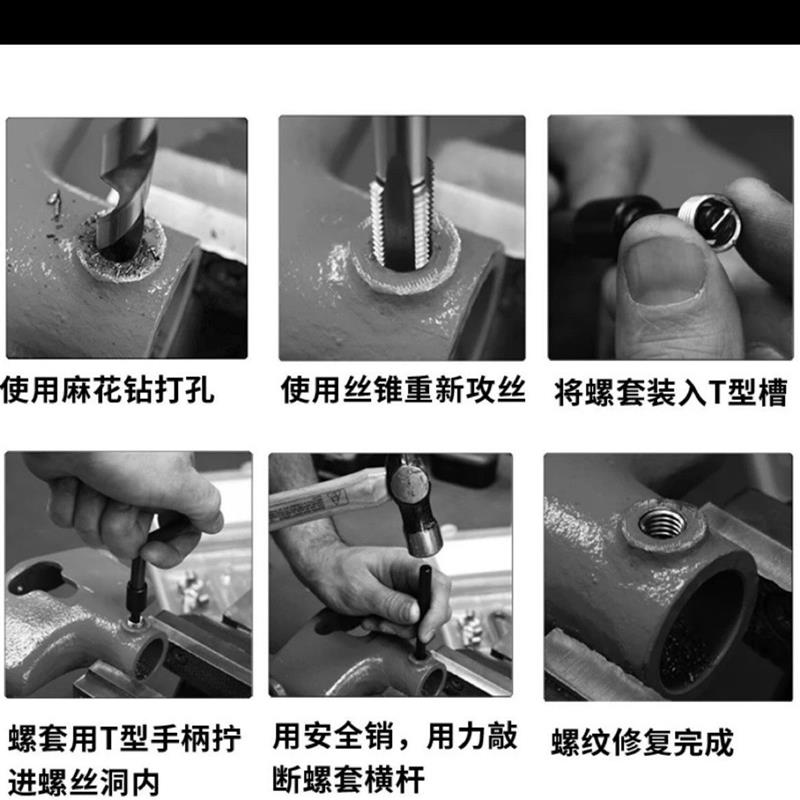 使用麻花钻打孔

使用丝锥重新攻丝

将螺套装入T型槽

螺套用T型手柄拧进螺丝洞内

用安全销，用力敲断螺套横杆

螺纹修复完成