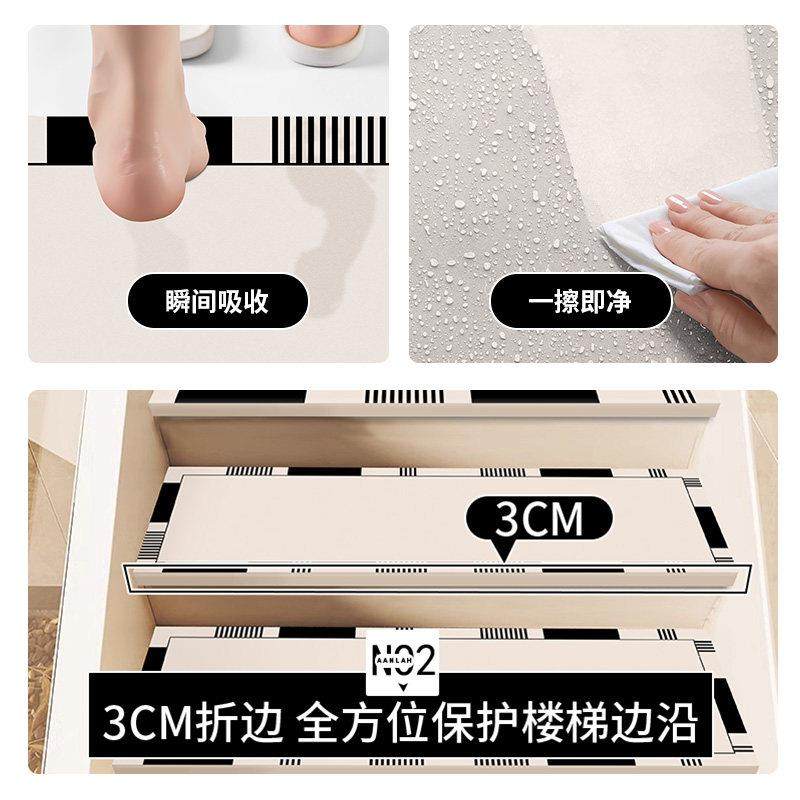 瞬间吸收

一擦即净

3CM

NO2
AANLAH

3CM折边 全方位保护楼梯边沿