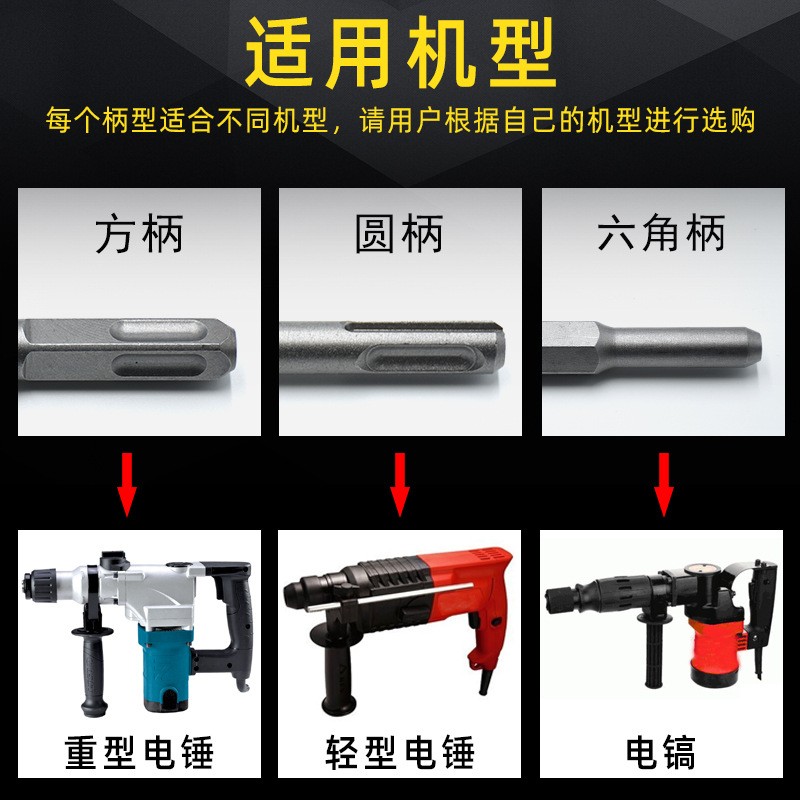 适用机型

每个柄型适合不同机型，请用户根据自己的机型进行选购

方柄

圆柄

六角柄

重型电锤

轻型电锤

电镐