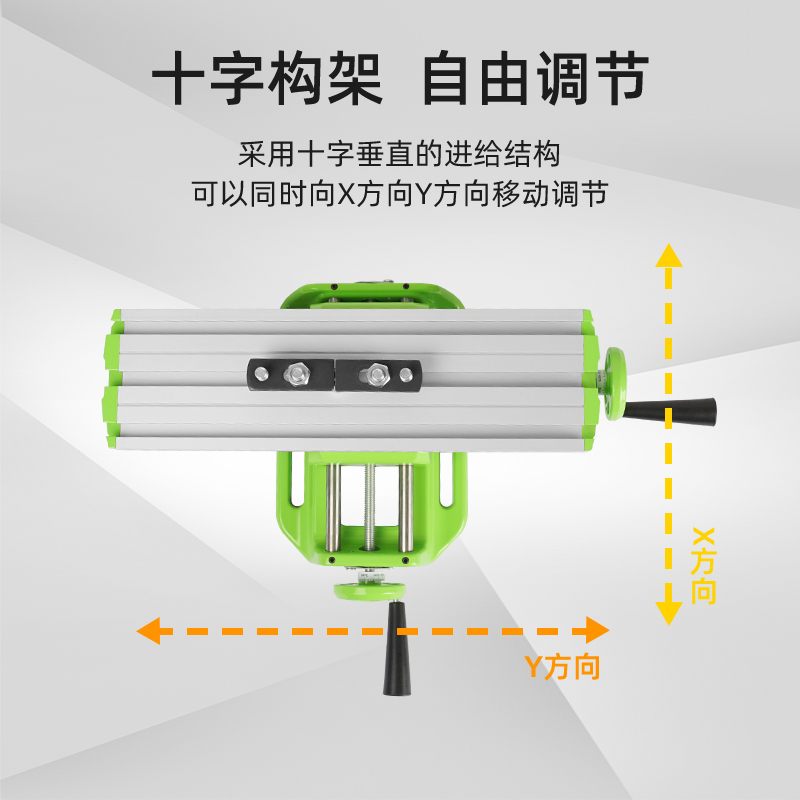 十字构架 自由调节

采用十字垂直的进给结构
可以同时向X方向Y方向移动调节

X方向

Y方向