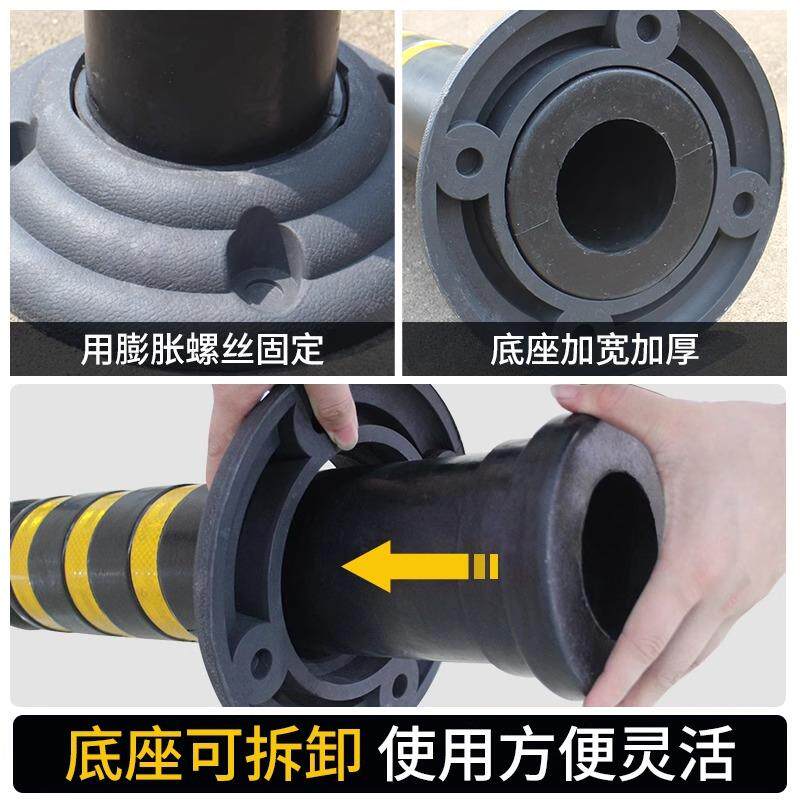 用膨胀螺丝固定

底座加宽加厚

底座可拆卸 使用方便灵活