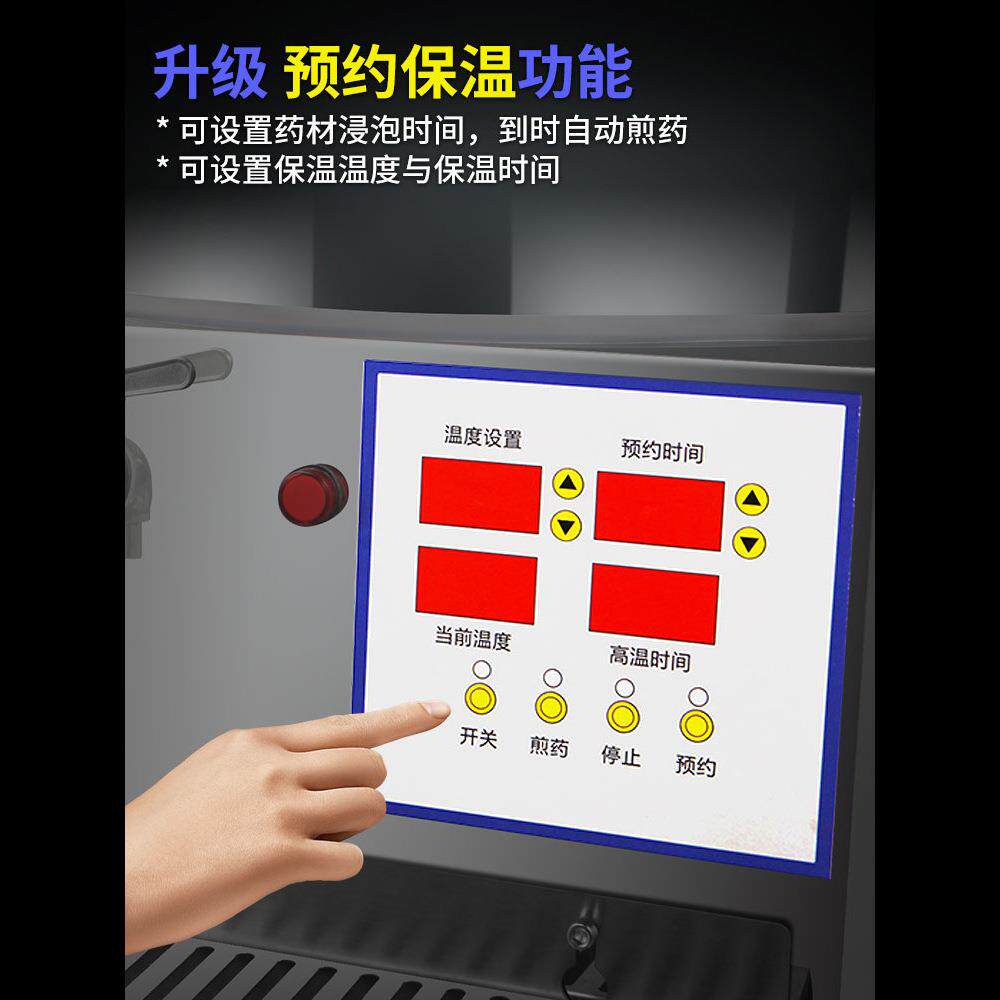 升级 预约保温功能
* 可设置药材浸泡时间，到时自动煎药
* 可设置保温温度与保温时间

温度设置
预约时间
当前温度
高温时间
开关
煎药
停止
预约