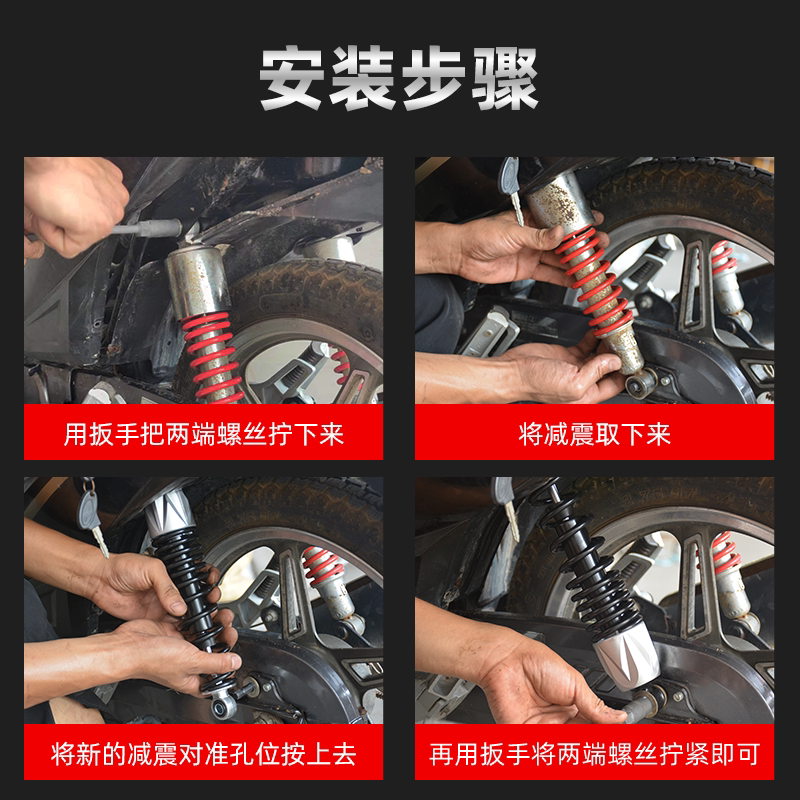 安装步骤

用扳手把两端螺丝拧下来

将减震取下来

将新的减震对准孔位按上去

再用扳手将两端螺丝拧紧即可