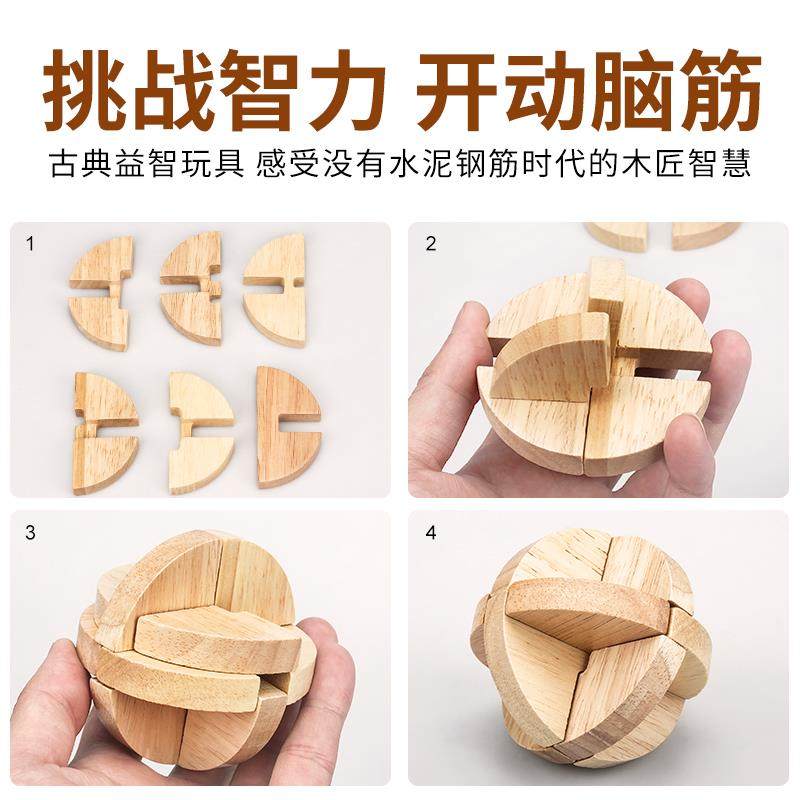 挑战智力 开动脑筋

古典益智玩具 感受没有水泥钢筋时代的木匠智慧

1

2

3

4