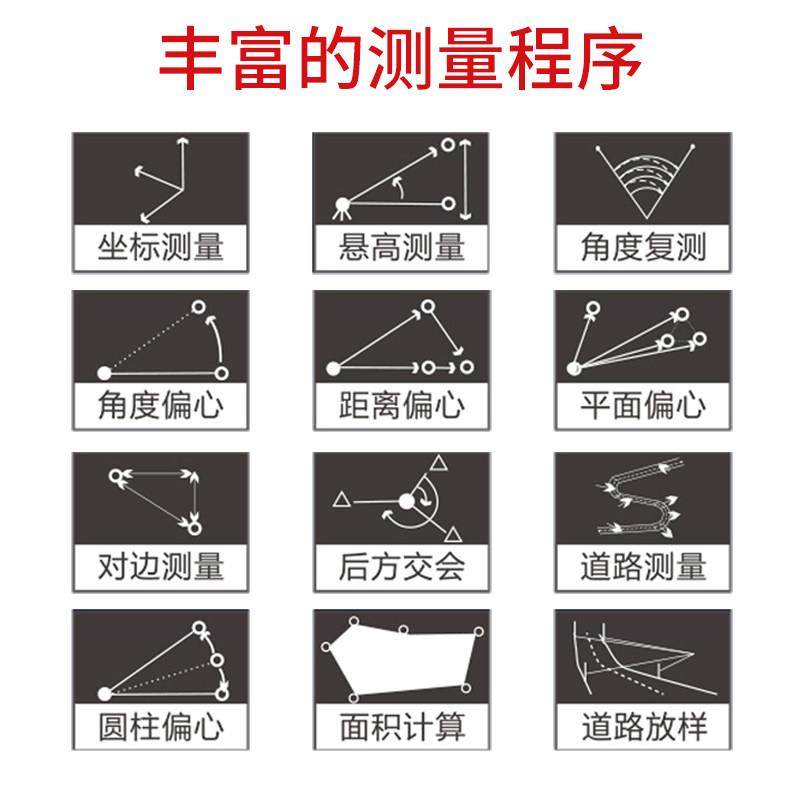 丰富的测量程序

坐标测量

悬高测量

角度复测

角度偏心

距离偏心

平面偏心

对边测量

后方交会

道路测量

圆柱偏心

面积计算

道路放样