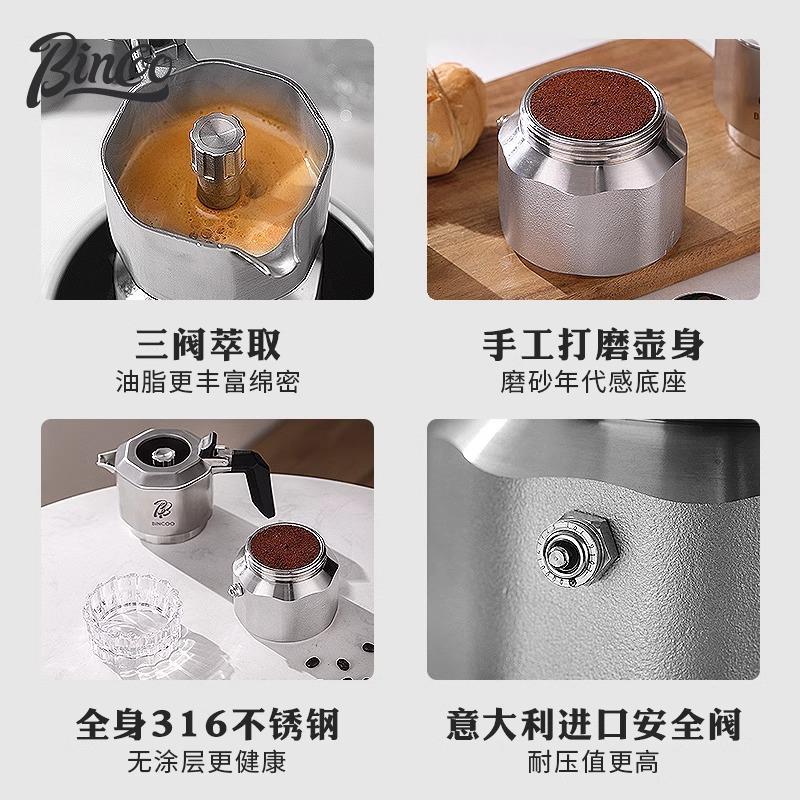 Bincoo

三阀萃取
油脂更丰富绵密

手工打磨壶身
磨砂年代感底座

BINCOO

全身316不锈钢
无涂层更健康

意大利进口安全阀
耐压值更高