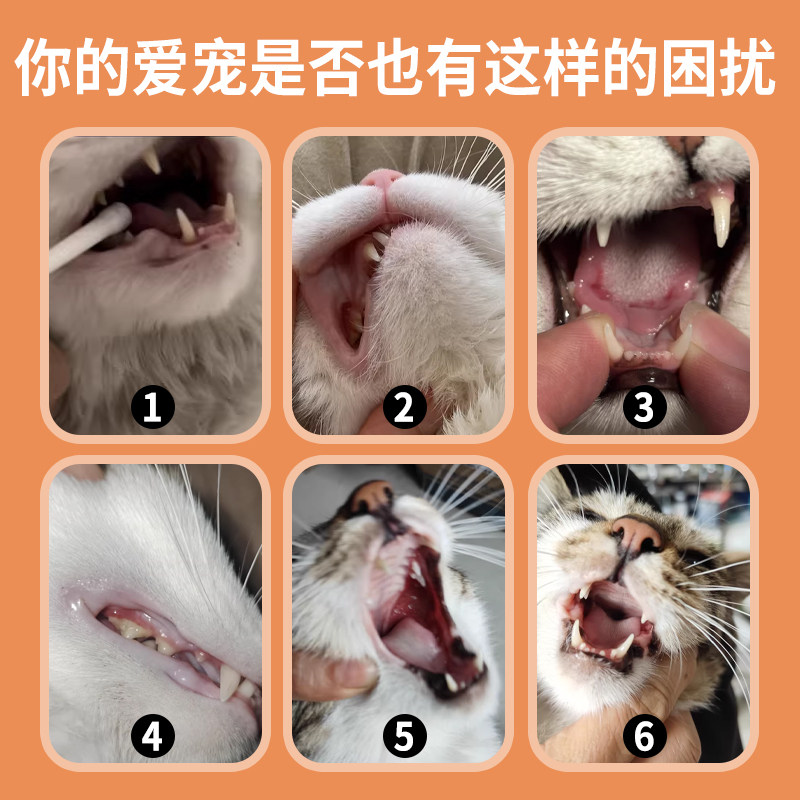 你的爱宠是否也有这样的困扰

1

2

3

4

5

6